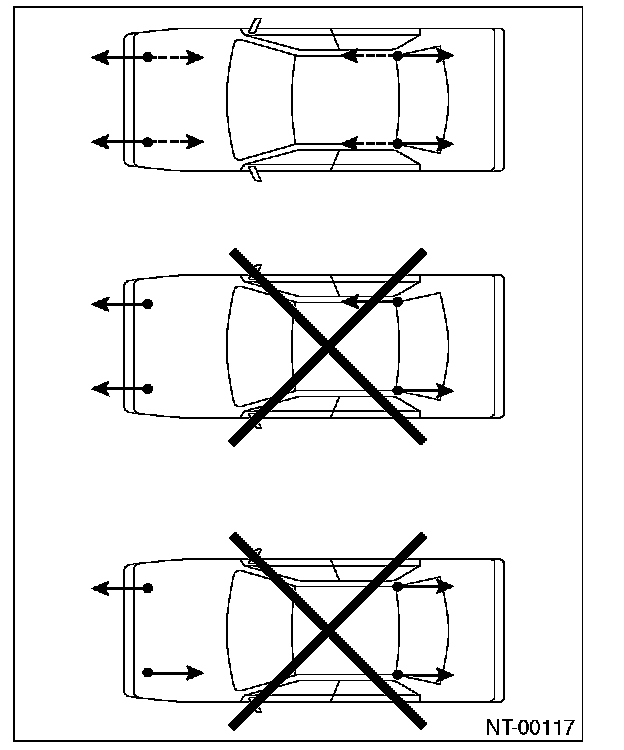 NT-00117