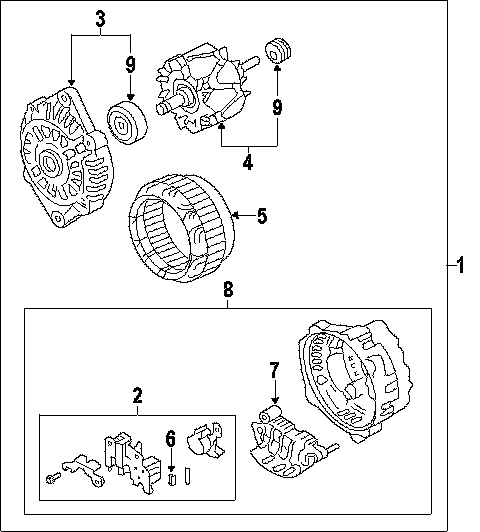 3
9
9
4
5
1
8
7
2
6