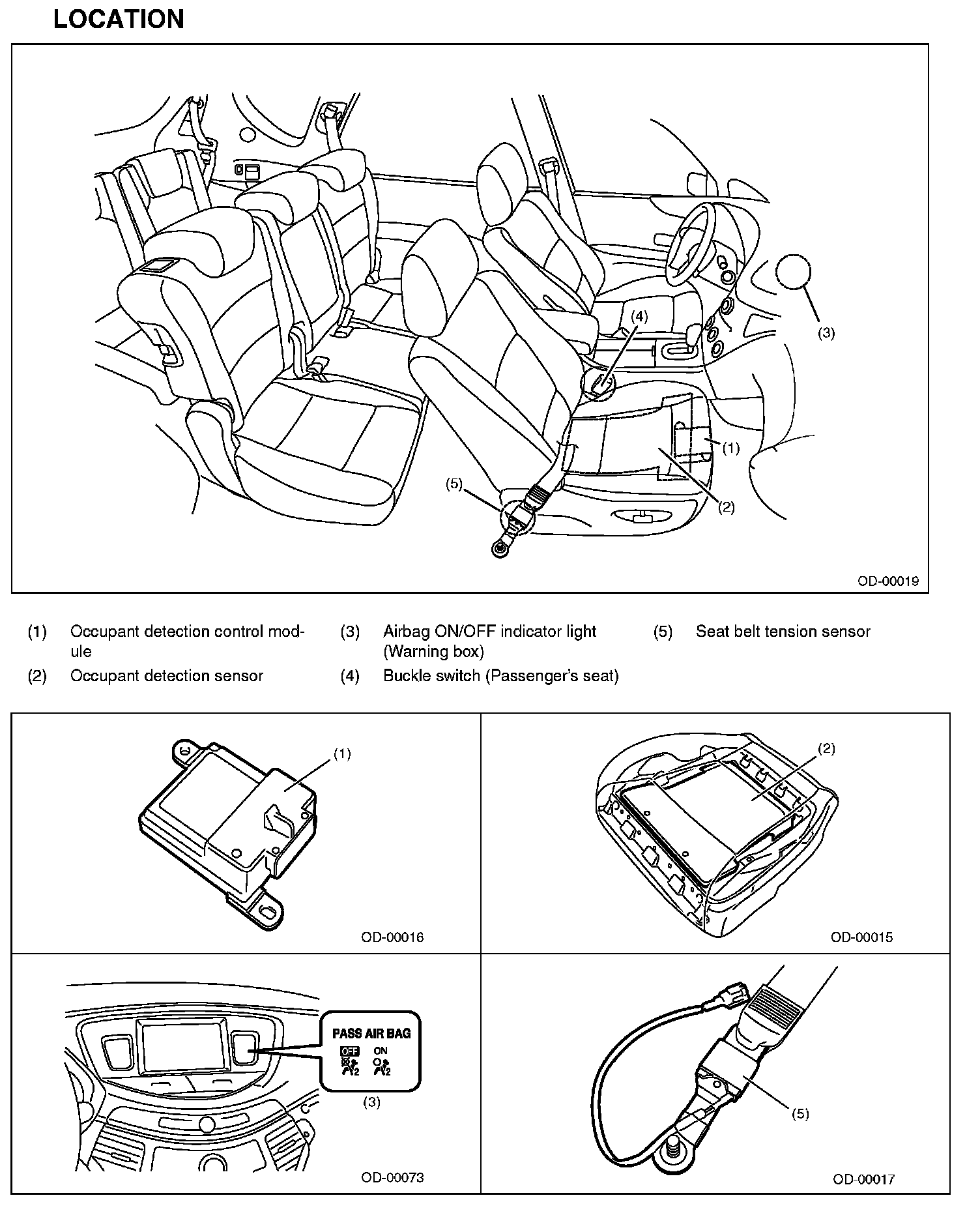 LOCATION

(4)
(3)
(1)
(5)
(2)

OD-00019

(1) Occupant detection control module
(2) Occupant detection sensor
(3) Airbag ON/OFF indicator light (Warning box)
(4) Buckle switch (Passenger's seat)
(5) Seat belt tension sensor

(1)
OD-00016

(2)
OD-00015

PASS AIR BAG
OFF ON
2 2
(3)
OD-00073

(5)
OD-00017