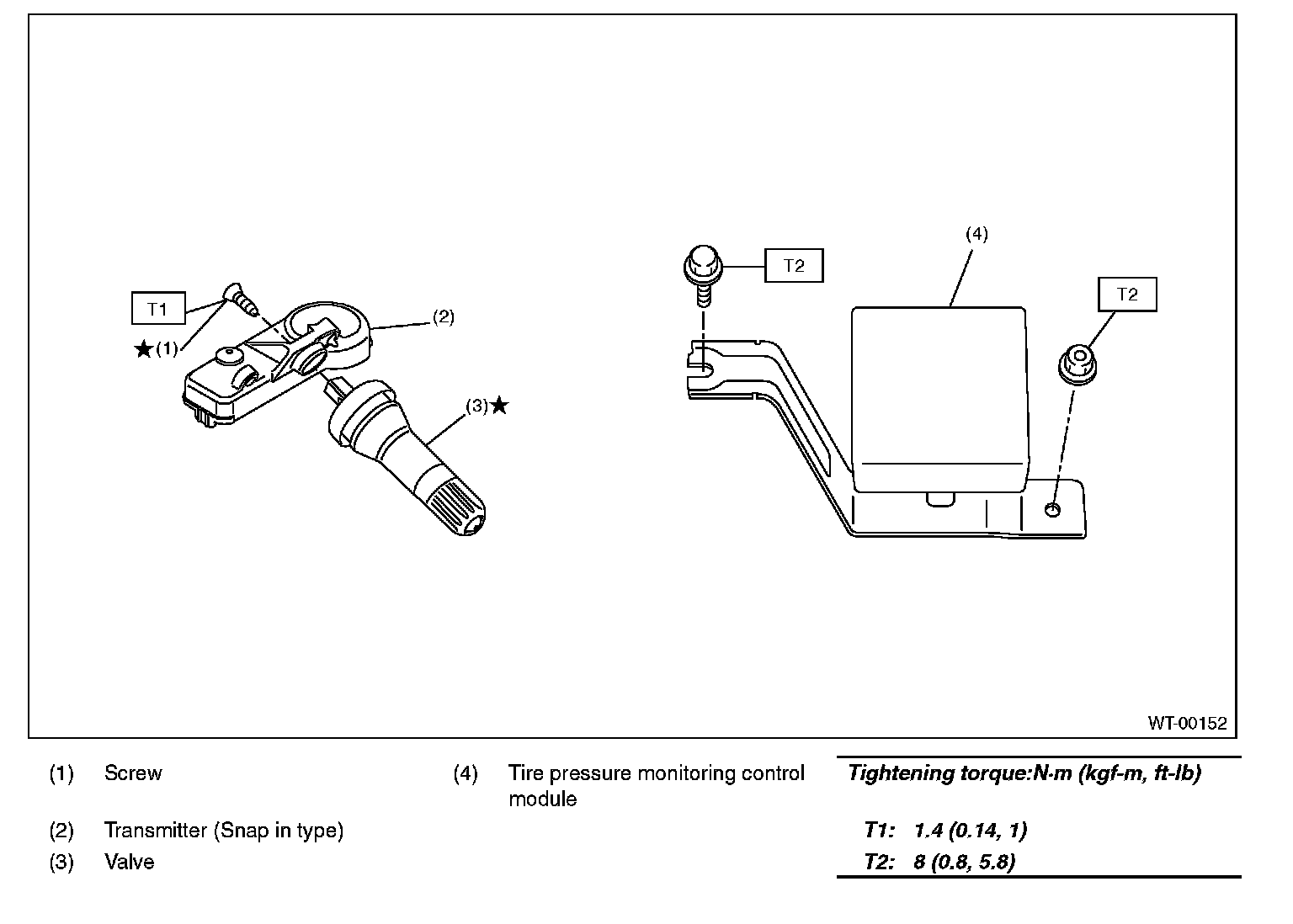 T1

★(1)

(2)

(3)★

T2

(4)

T2

WT-00152

(1) Screw

(2) Transmitter (Snap in type)

(3) Valve

(4) Tire pressure monitoring control module

Tightening torque:N·m (kgf-m, ft-lb)

T1: 1.4 (0.14, 1)

T2: 8 (0.8, 5.8)