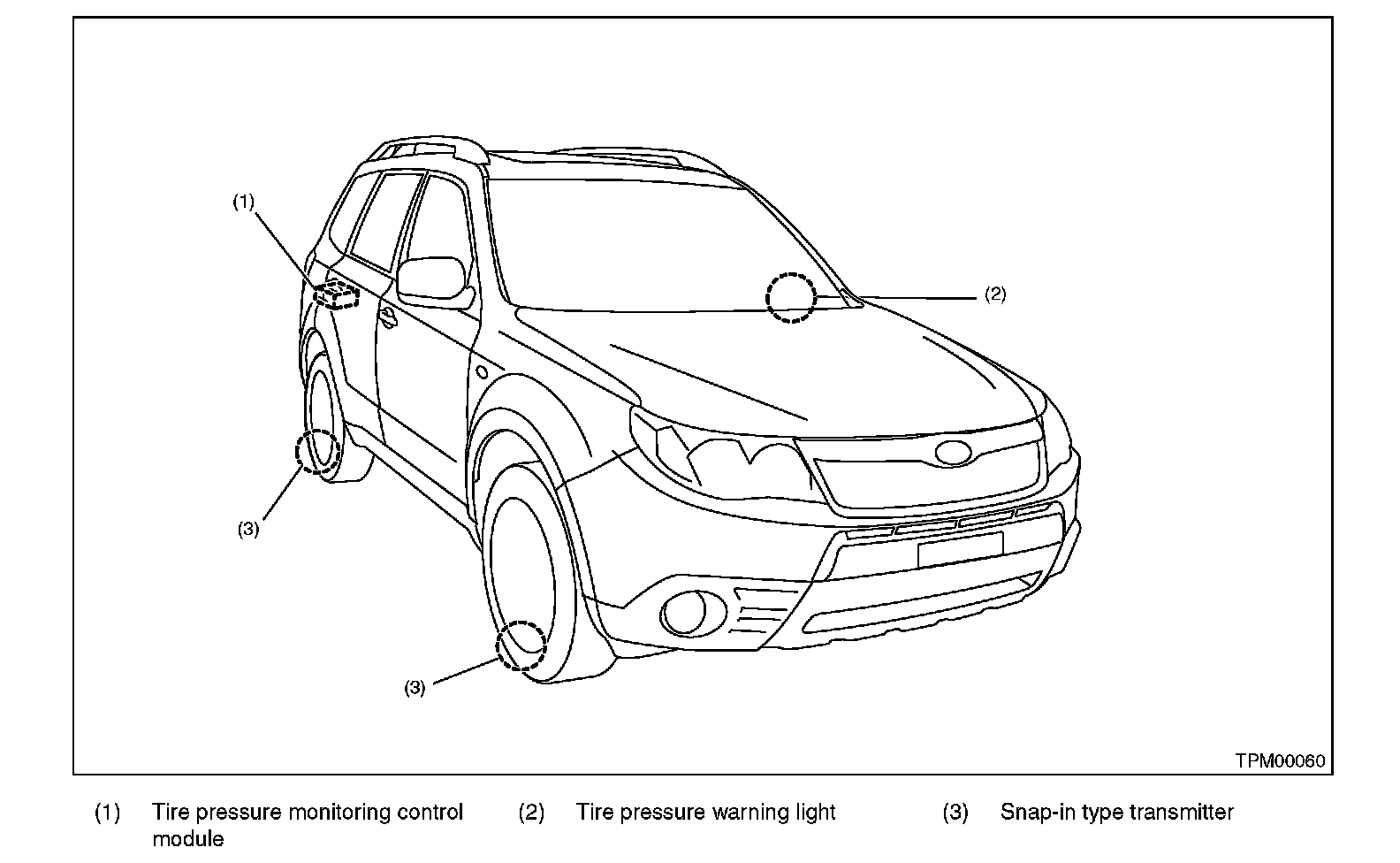 (1)

(2)

(3)

(3)

TPM00060

(1) Tire pressure monitoring control module

(2) Tire pressure warning light

(3) Snap-in type transmitter