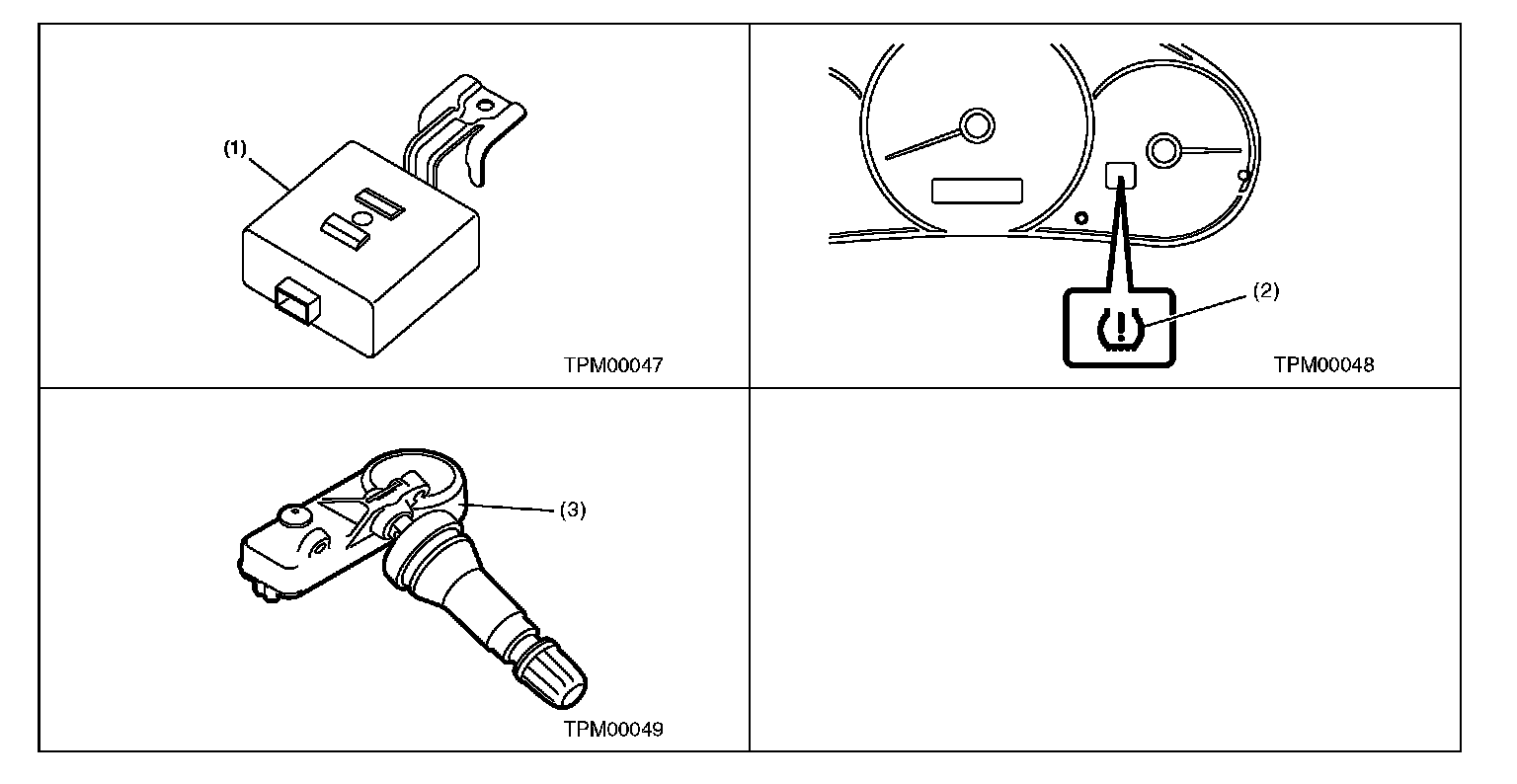 (1)

TPM00047

(2)

TPM00048

(3)

TPM00049