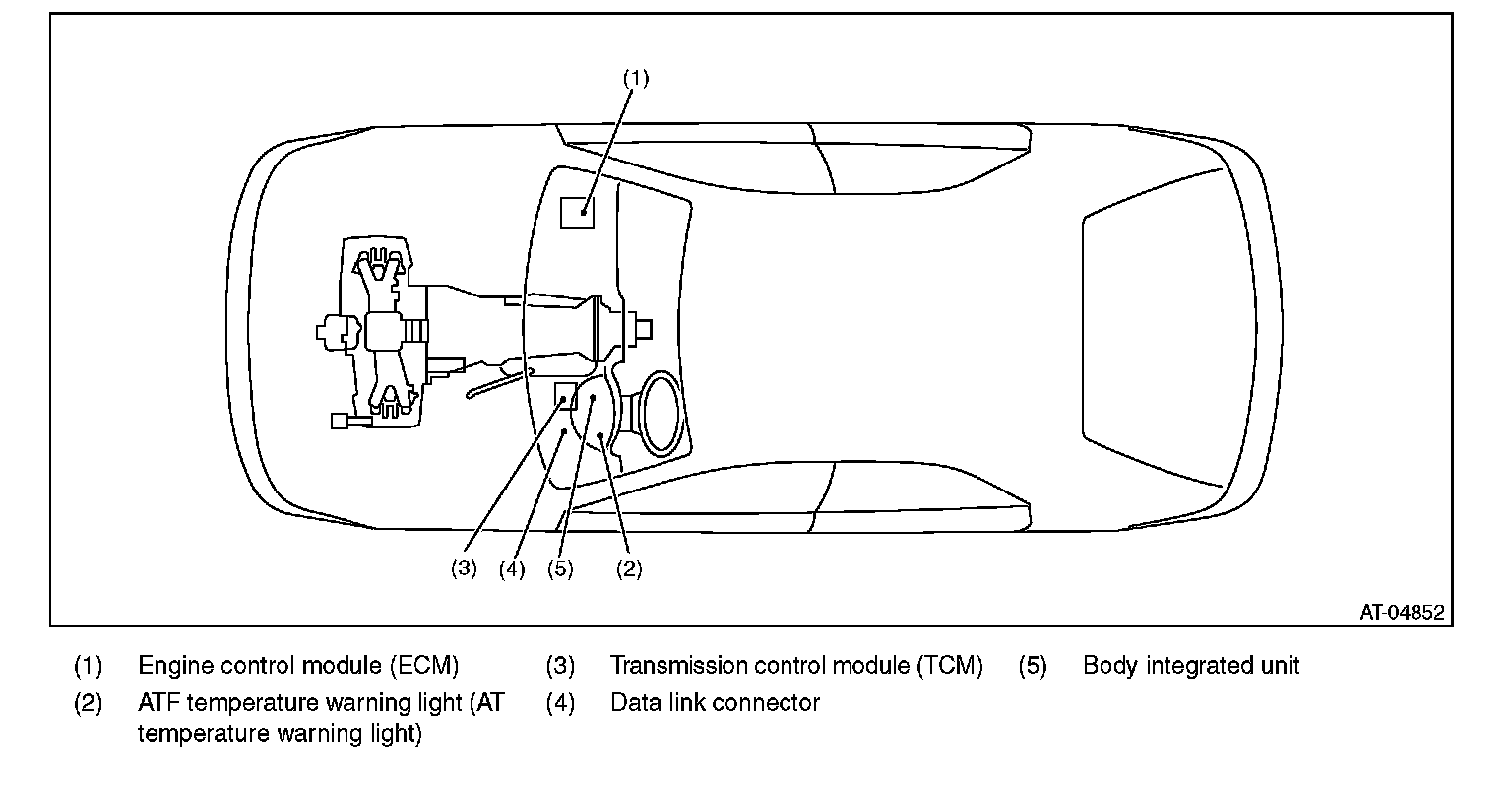 (1)

(3) (4) (5) (2)

AT-04852

(1) Engine control module (ECM)

(2) ATF temperature warning light (AT temperature warning light)

(3) Transmission control module (TCM)

(4) Data link connector

(5) Body integrated unit