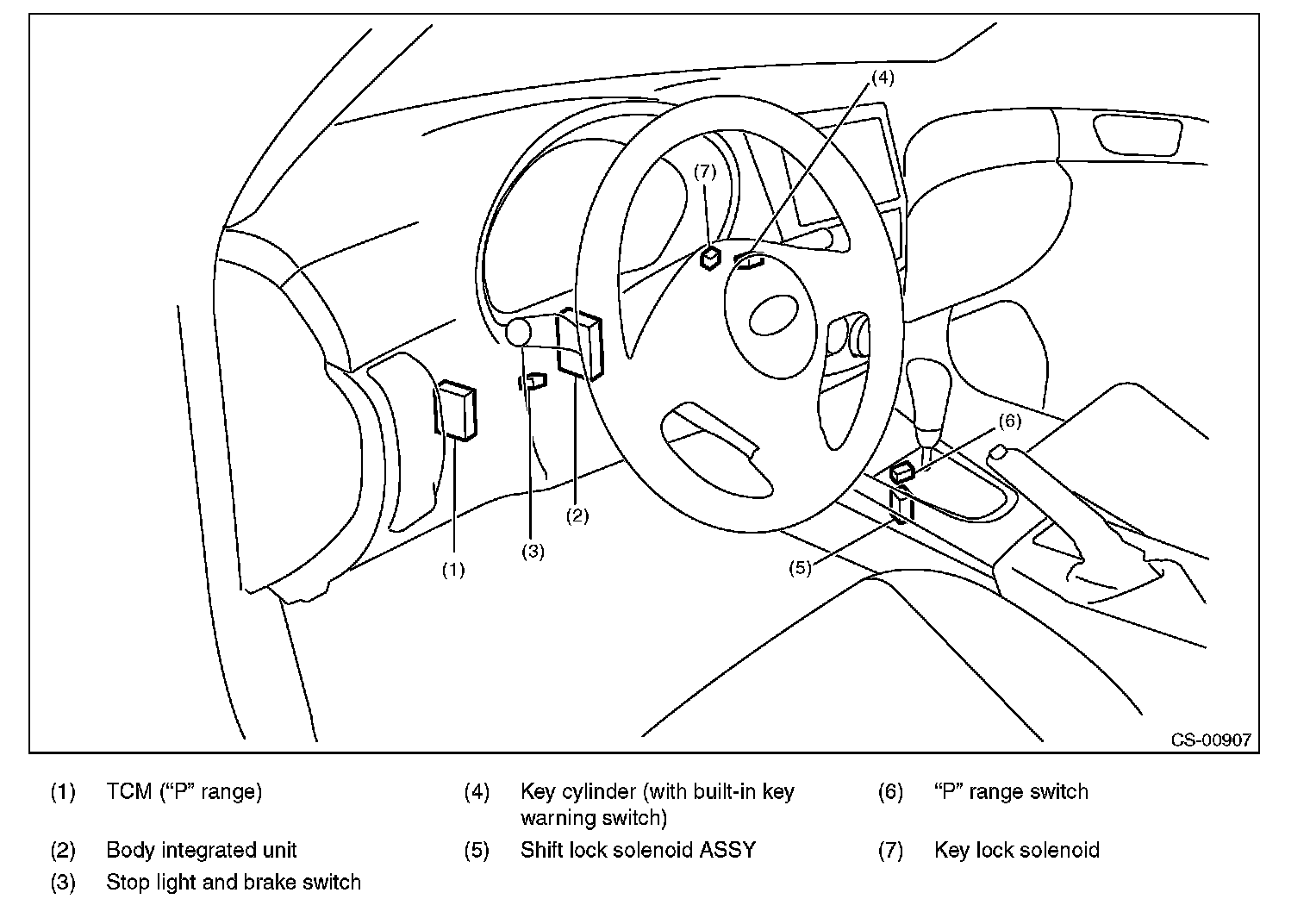 (4)
(7)
(6)
(2)
(3)
(1)
(5)
CS-00907

(1) TCM (“P” range)
(2) Body integrated unit
(3) Stop light and brake switch
(4) Key cylinder (with built-in key warning switch)
(5) Shift lock solenoid ASSY
(6) “P” range switch
(7) Key lock solenoid