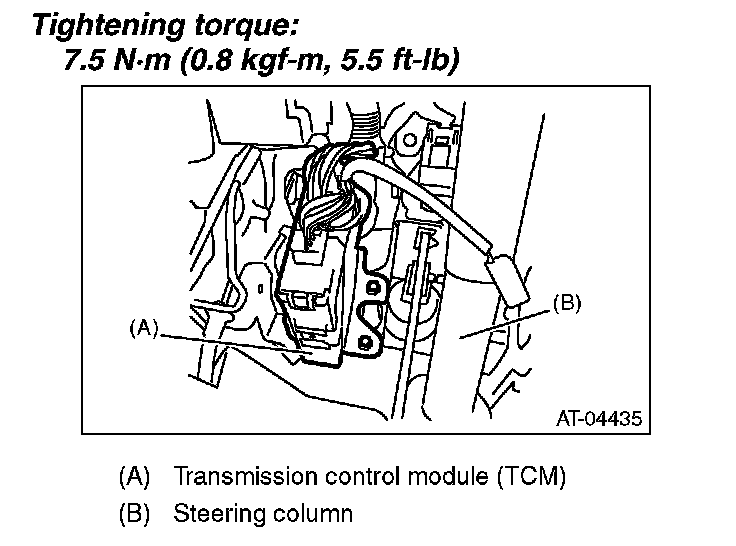 Tightening torque:
7.5 N·m (0.8 kgf-m, 5.5 ft-lb)

(A)

(B)

AT-04435

(A) Transmission control module (TCM)
(B) Steering column