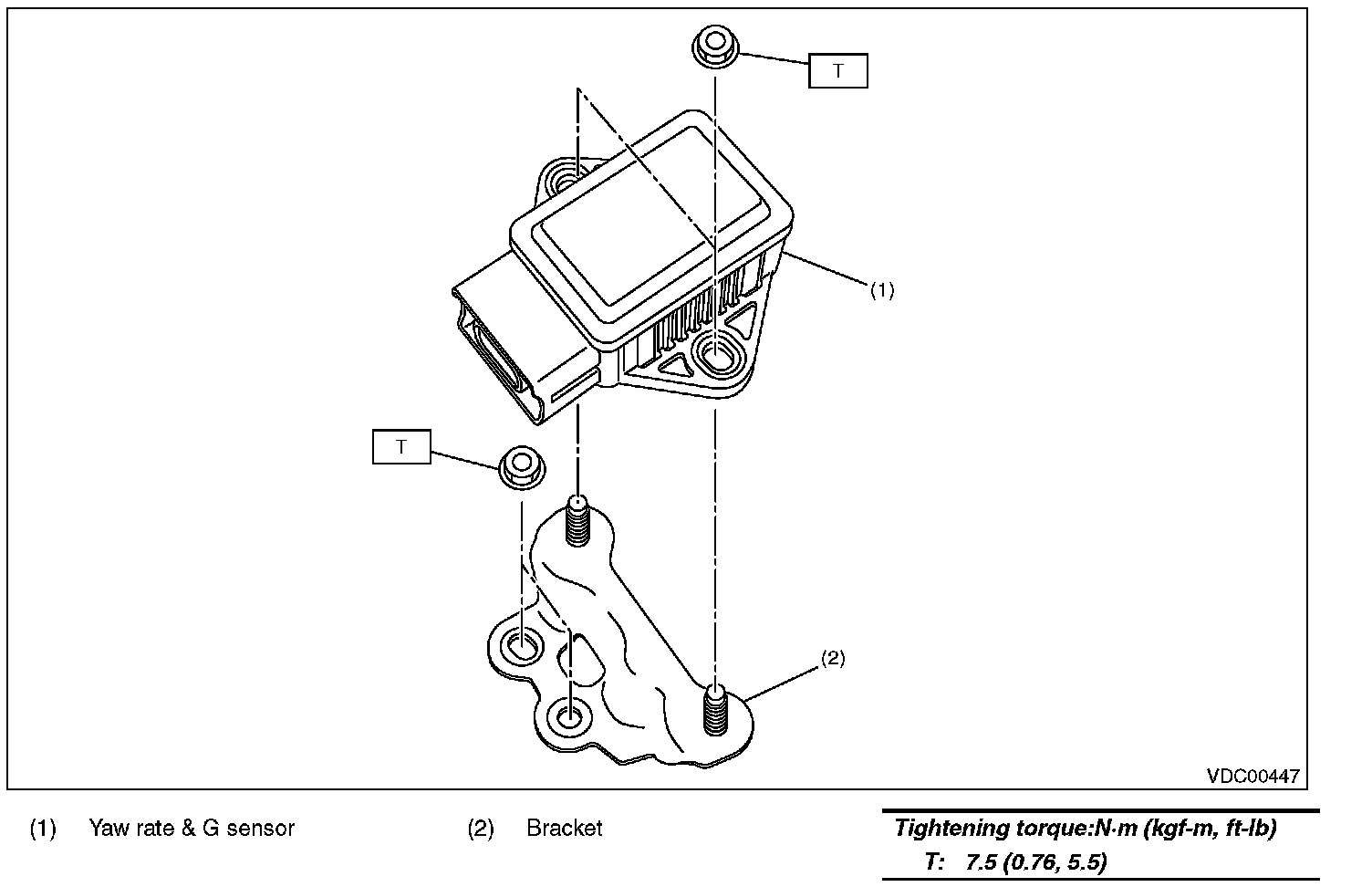 T

(1)

T

(2)

VDC00447

(1) Yaw rate & G sensor

(2) Bracket

Tightening torque:N·m (kgf-m, ft-lb)
T: 7.5 (0.76, 5.5)