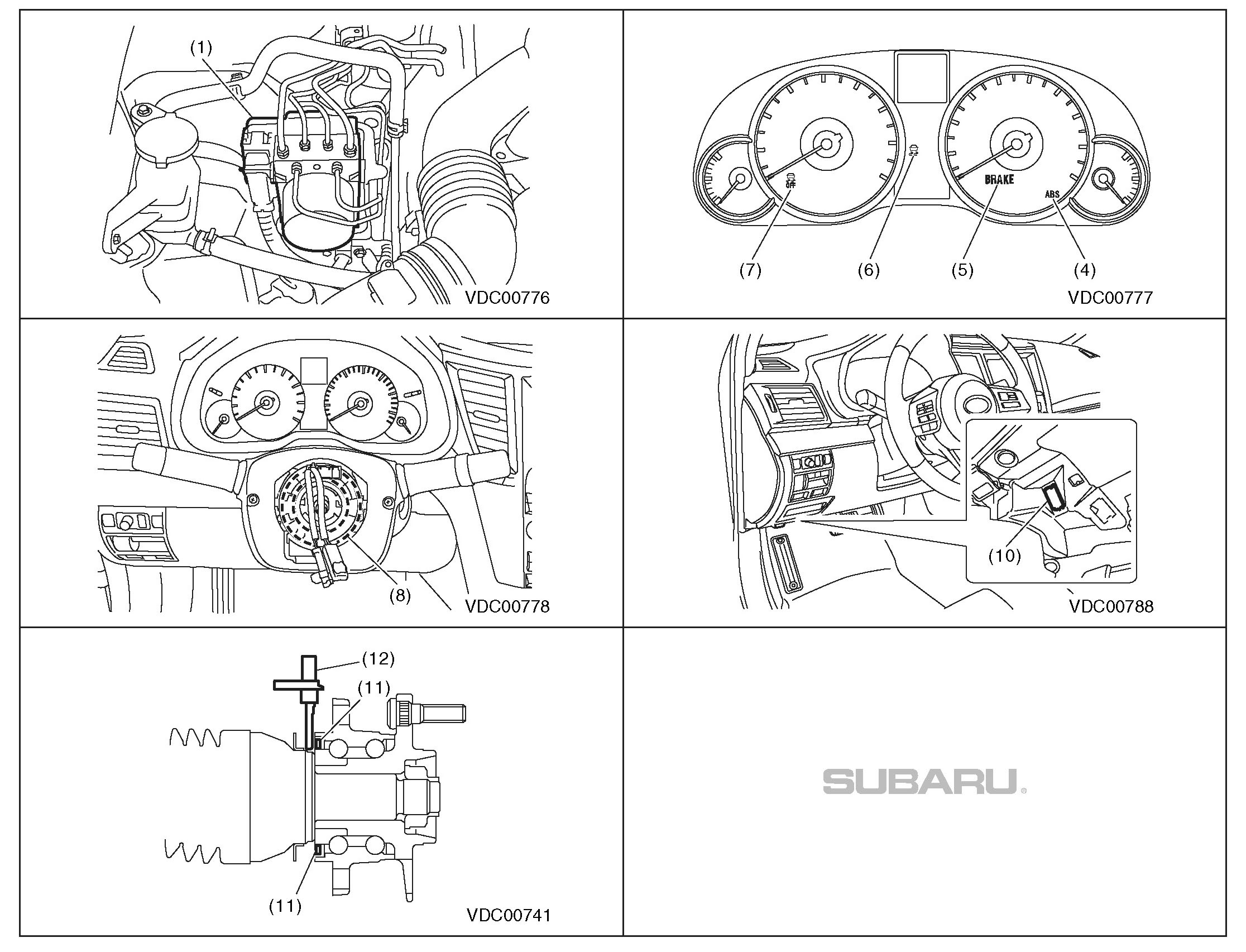 (1)
VDC00776

OFF
BRAKE
ABS
(7) (6) (5) (4)
VDC00777

(8)
VDC00778

(10)
VDC00788

(12)
(11)
(11)
VDC00741

SUBARU