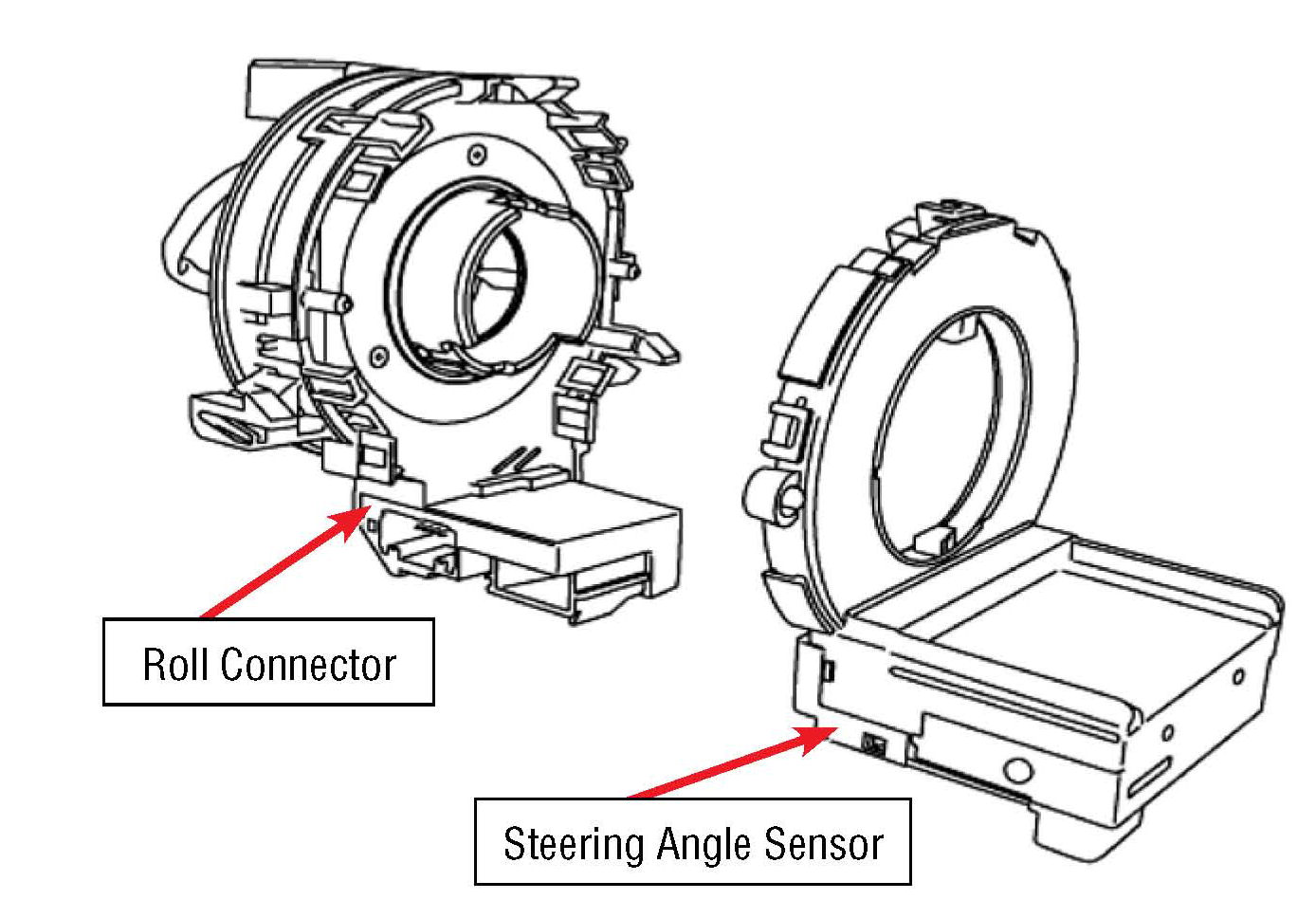 Roll Connector

Steering Angle Sensor