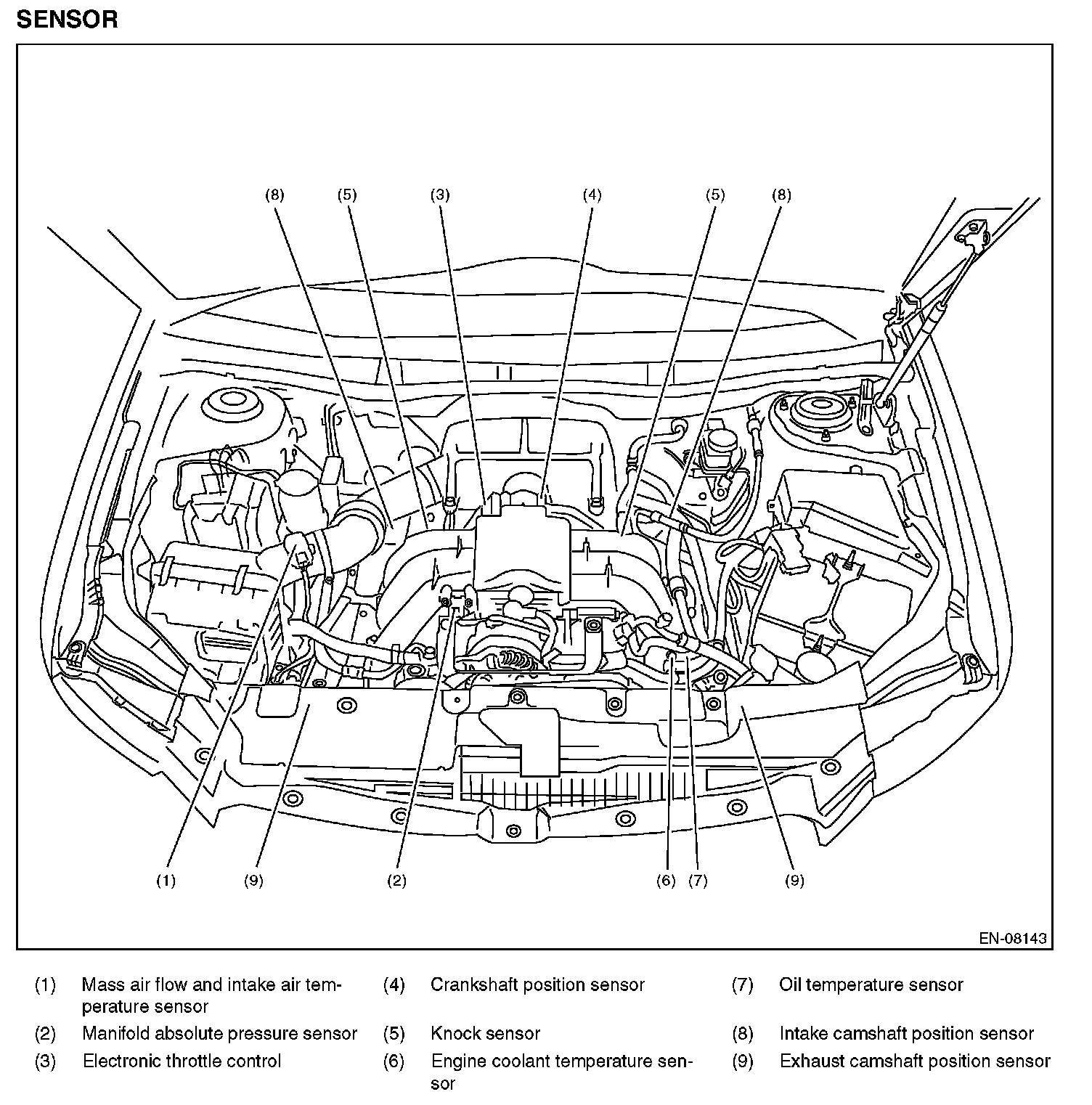 SENSOR

(8) (5) (3) (4) (5) (8)

(1) (9) (2) (6) (7) (9)

EN-08143

(1) Mass air flow and intake air temperature sensor

(2) Manifold absolute pressure sensor

(3) Electronic throttle control

(4) Crankshaft position sensor

(5) Knock sensor

(6) Engine coolant temperature sensor

(7) Oil temperature sensor

(8) Intake camshaft position sensor

(9) Exhaust camshaft position sensor