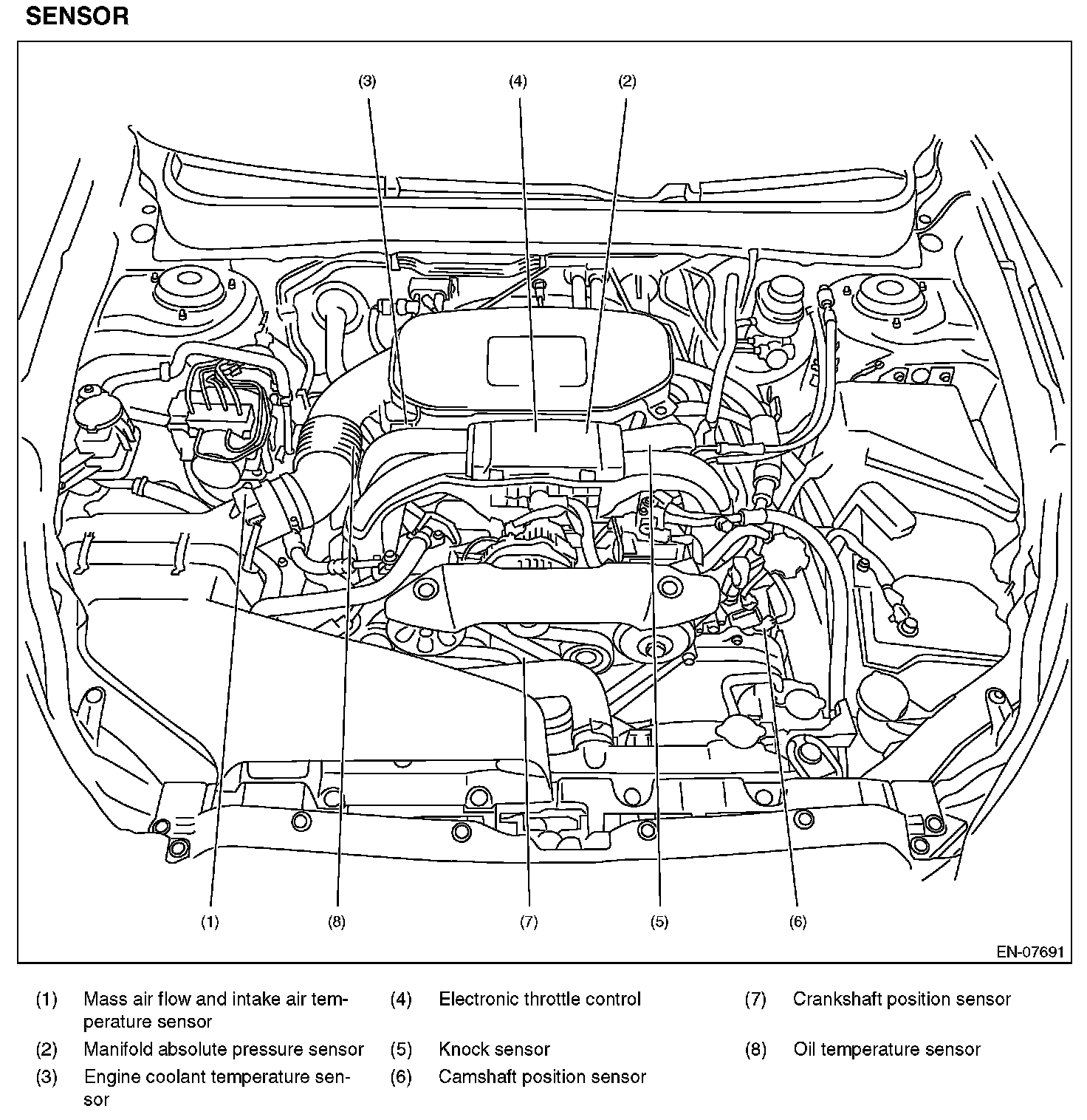 SENSOR

(3)
(4)
(2)

(1)
(8)
(7)
(5)
(6)

EN-07691

(1) Mass air flow and intake air temperature sensor
(2) Manifold absolute pressure sensor
(3) Engine coolant temperature sensor
(4) Electronic throttle control
(5) Knock sensor
(6) Camshaft position sensor
(7) Crankshaft position sensor
(8) Oil temperature sensor