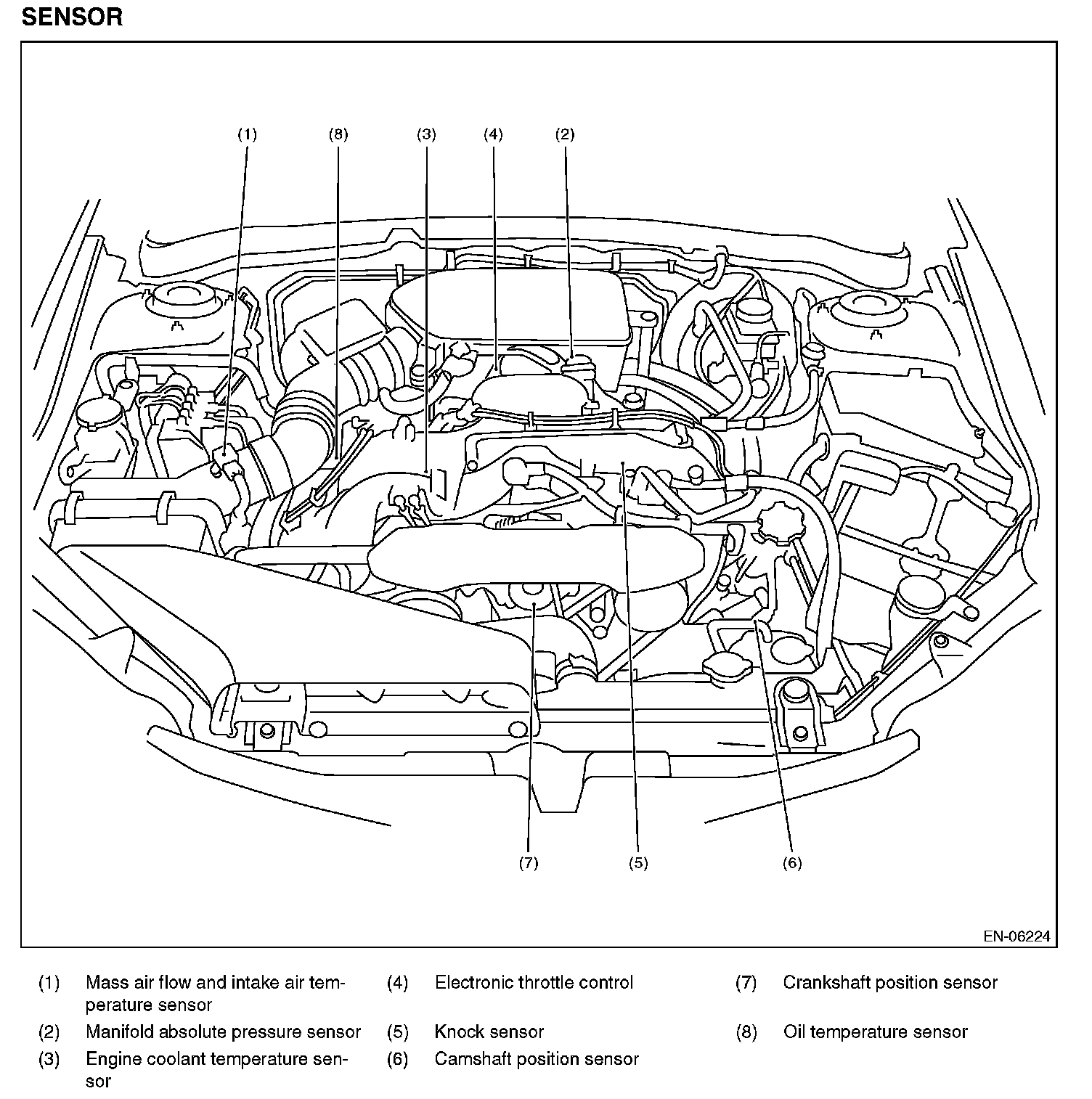 SENSOR

(1) (8) (3) (4) (2)

(7) (5) (6)

EN-06224

(1) Mass air flow and intake air temperature sensor
(2) Manifold absolute pressure sensor
(3) Engine coolant temperature sensor
(4) Electronic throttle control
(5) Knock sensor
(6) Camshaft position sensor
(7) Crankshaft position sensor
(8) Oil temperature sensor