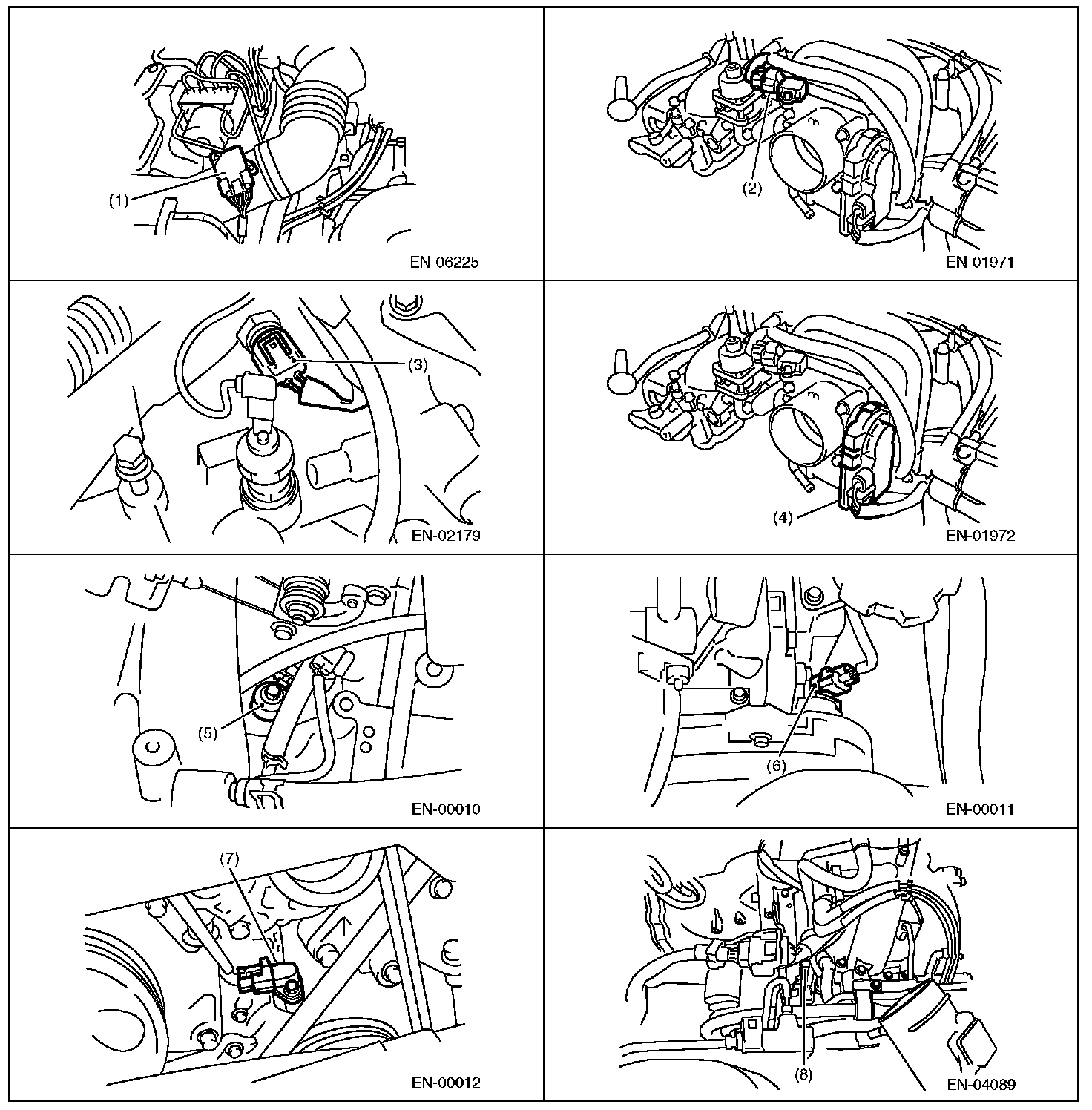 (1)

EN-06225

(2)

EN-01971

(3)

EN-02179

(4)

EN-01972

(5)

EN-00010

(6)

EN-00011

(7)

EN-00012

(8)

EN-04089