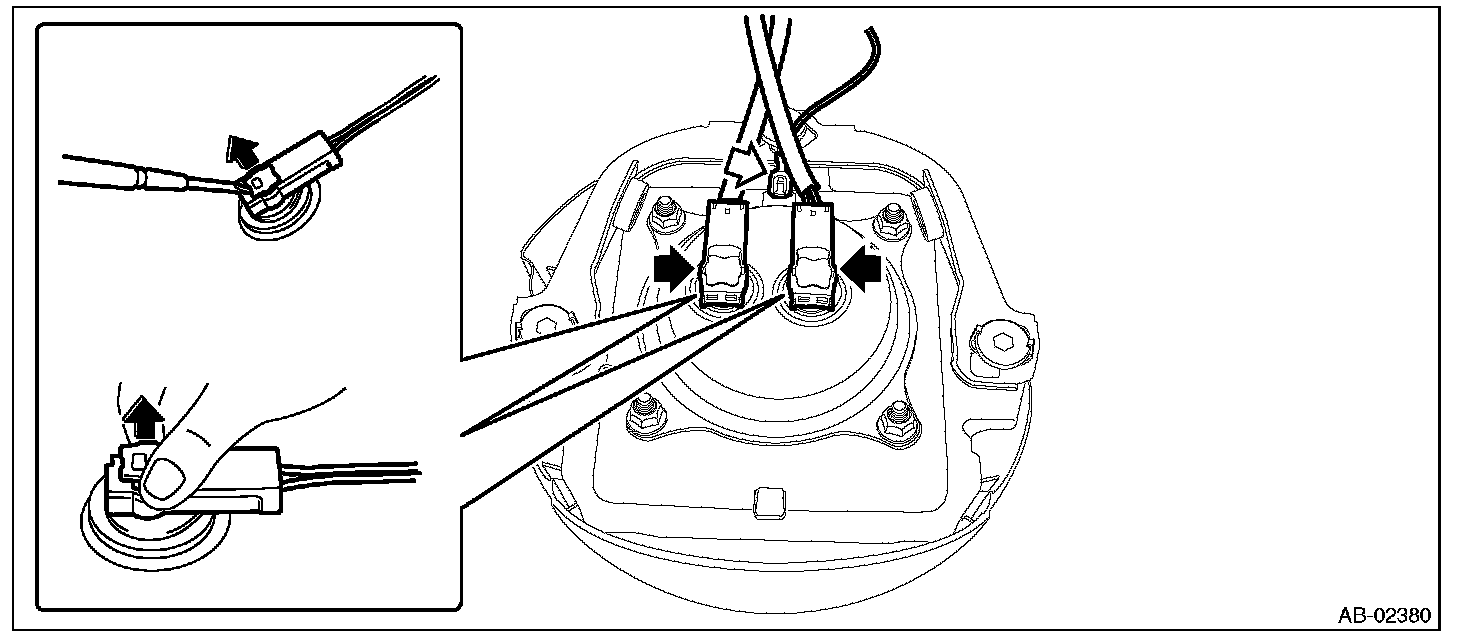 AB-02380