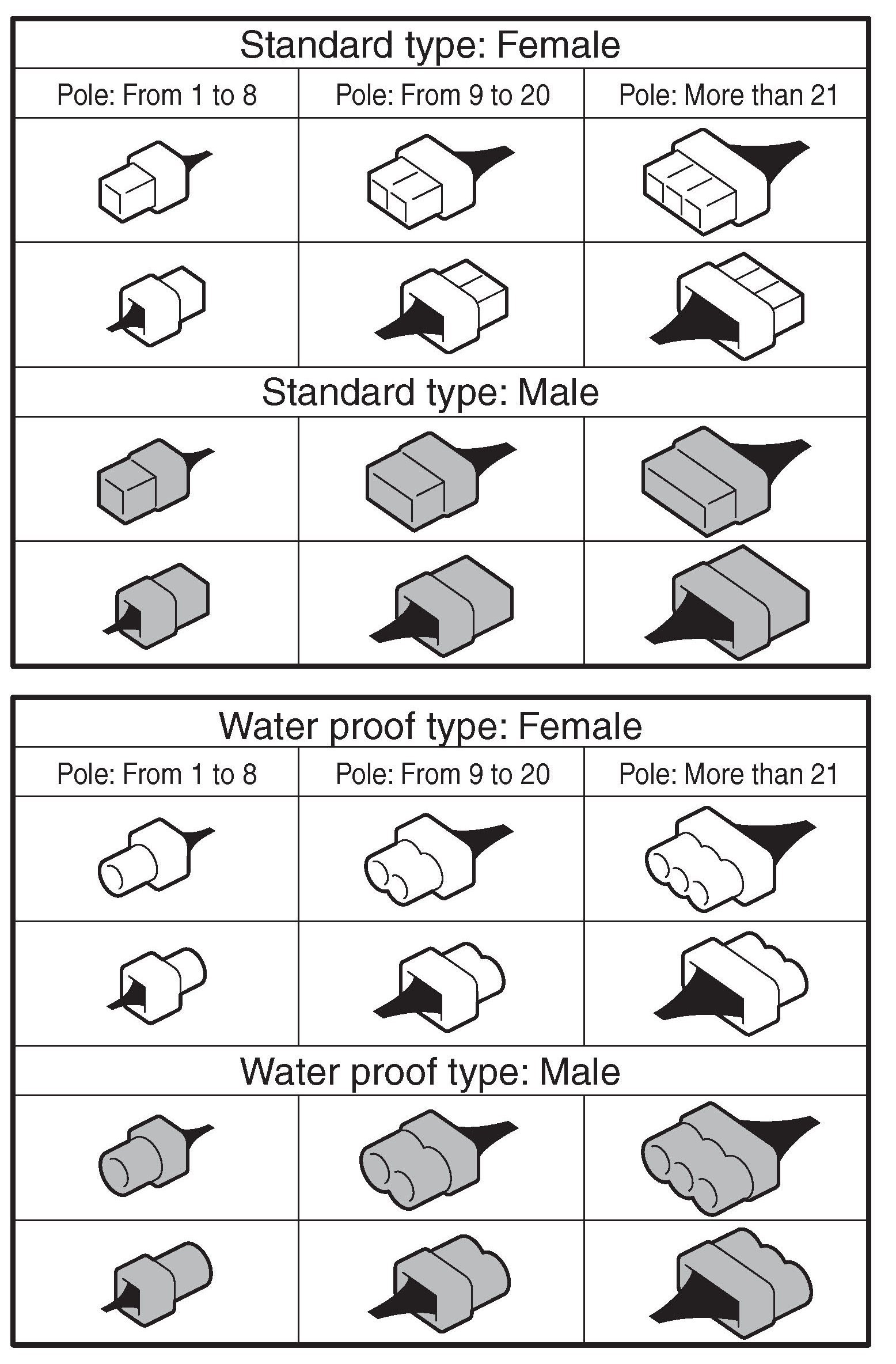 Standard type: Female

| Pole: From 1 to 8 | Pole: From 9 to 20 | Pole: More than 21 |
|---|---|---|

Standard type: Male

Water proof type: Female

| Pole: From 1 to 8 | Pole: From 9 to 20 | Pole: More than 21 |
|---|---|---|

Water proof type: Male