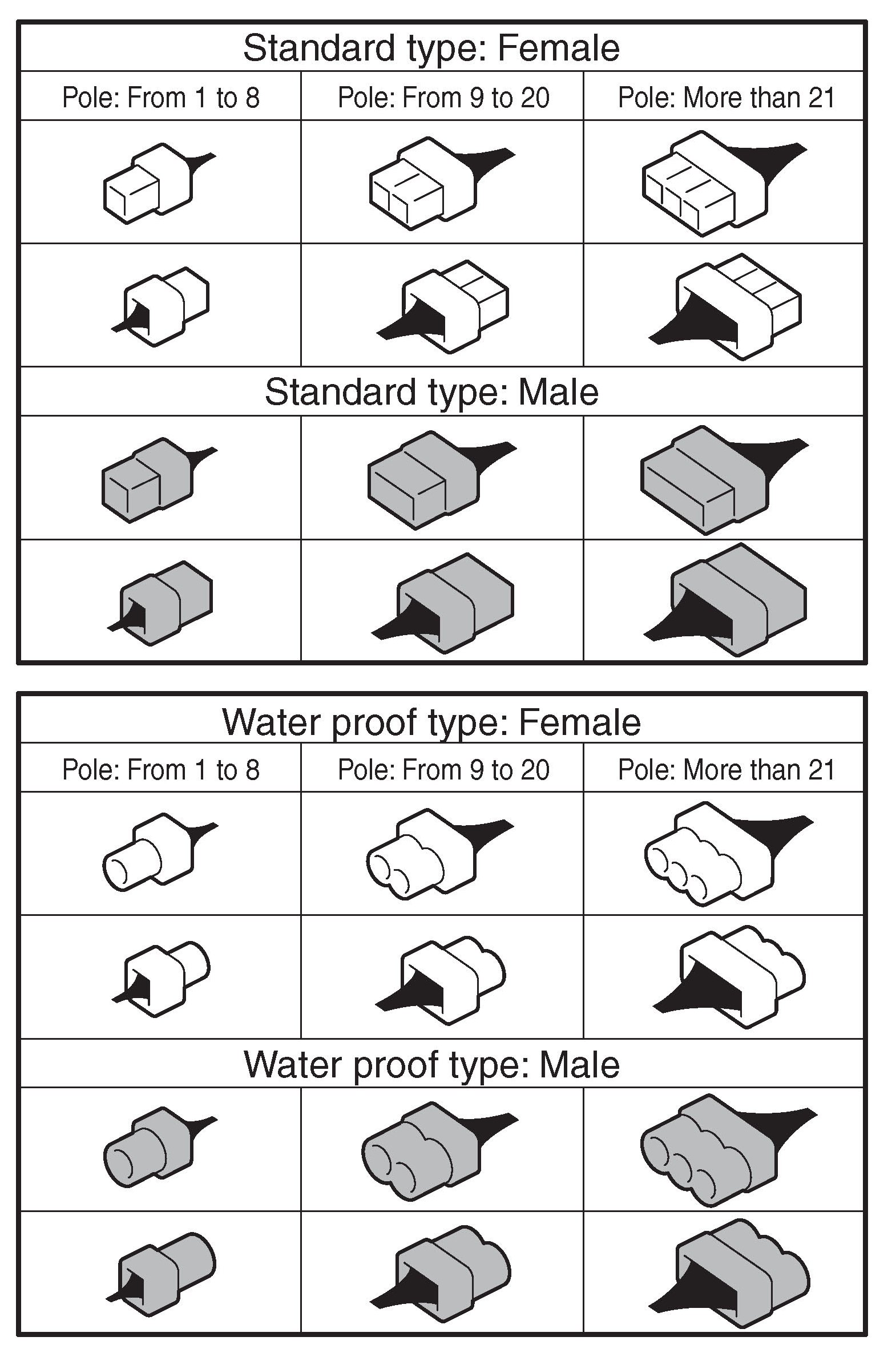 Standard type: Female

| Pole: From 1 to 8 | Pole: From 9 to 20 | Pole: More than 21 |
|---|---|---|

Standard type: Male

Water proof type: Female

| Pole: From 1 to 8 | Pole: From 9 to 20 | Pole: More than 21 |
|---|---|---|

Water proof type: Male