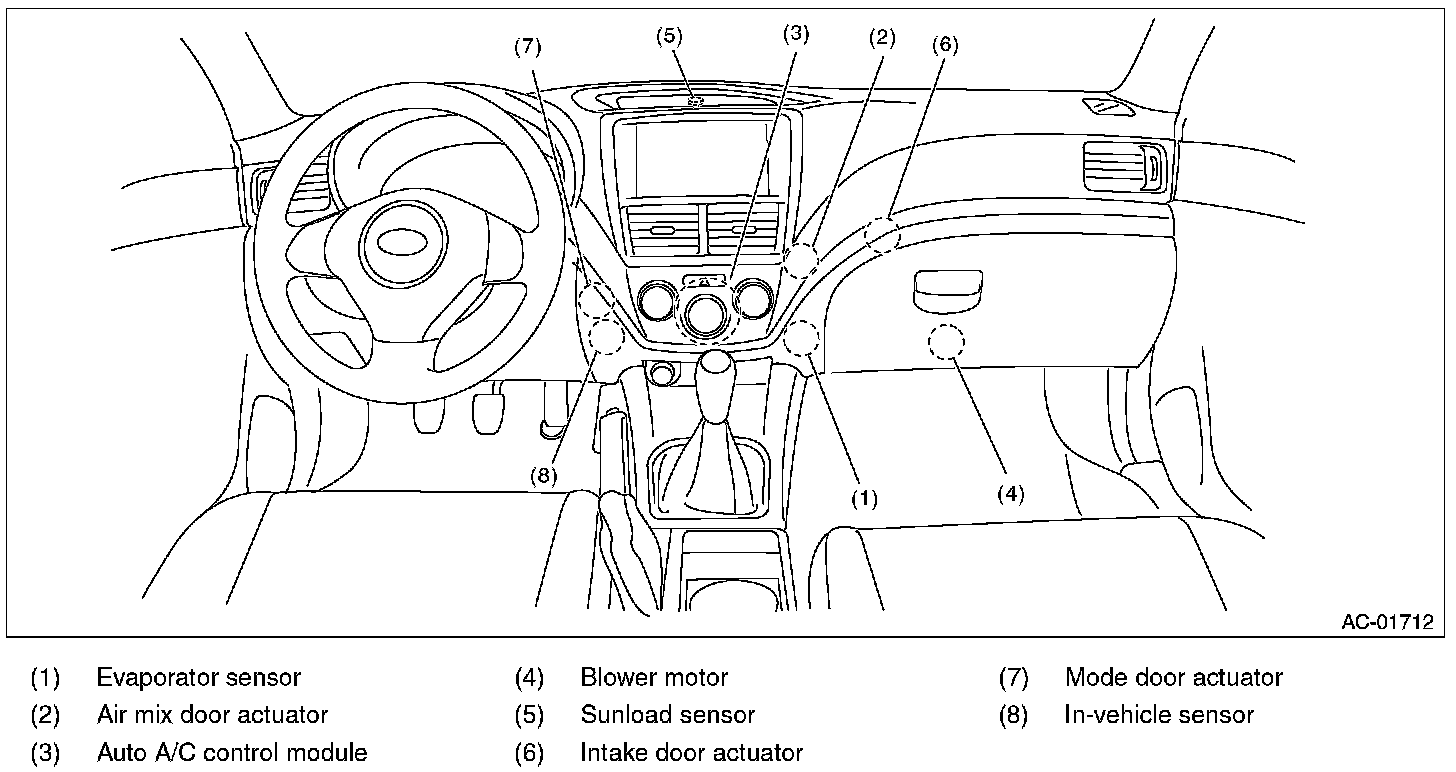 (7) (5) (3) (2) (6)

(8) (1) (4)

AC-01712

(1) Evaporator sensor
(2) Air mix door actuator
(3) Auto A/C control module
(4) Blower motor
(5) Sunload sensor
(6) Intake door actuator
(7) Mode door actuator
(8) In-vehicle sensor