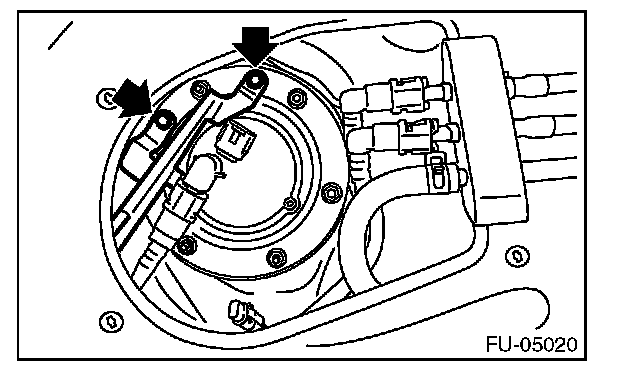 FU-05020