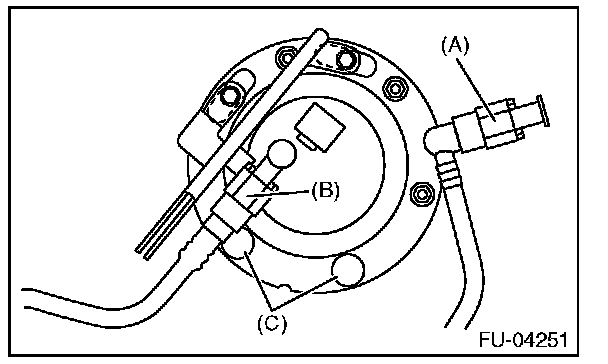 (A)
(B)
(C)
FU-04251