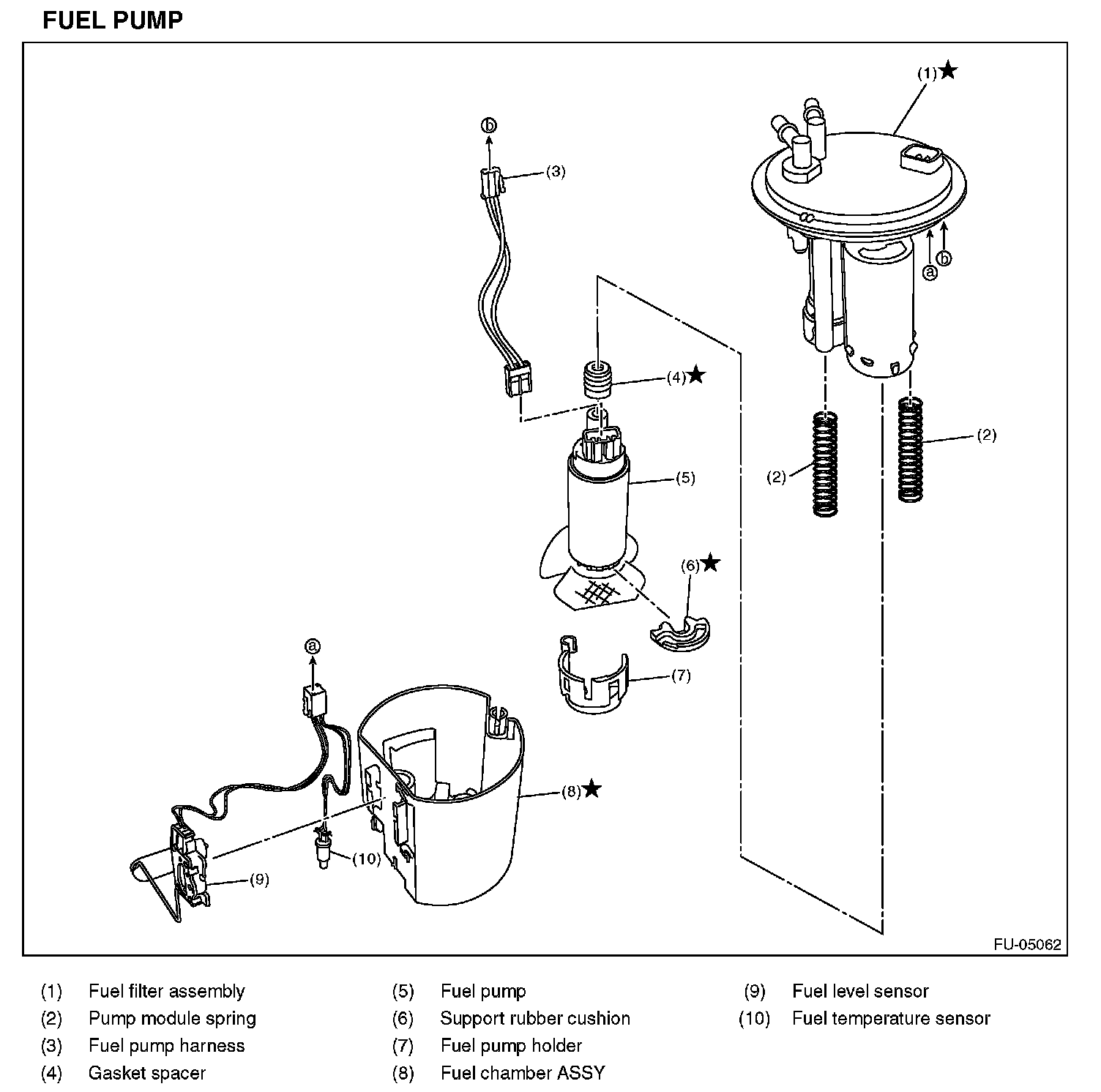 FUEL PUMP

(1)★
b
(3)
a b
(4)★
(2)
(2)
(5)
(6)★
a
(7)
(8)★
(10)
(9)
FU-05062

(1) Fuel filter assembly
(2) Pump module spring
(3) Fuel pump harness
(4) Gasket spacer

(5) Fuel pump
(6) Support rubber cushion
(7) Fuel pump holder
(8) Fuel chamber ASSY

(9) Fuel level sensor
(10) Fuel temperature sensor