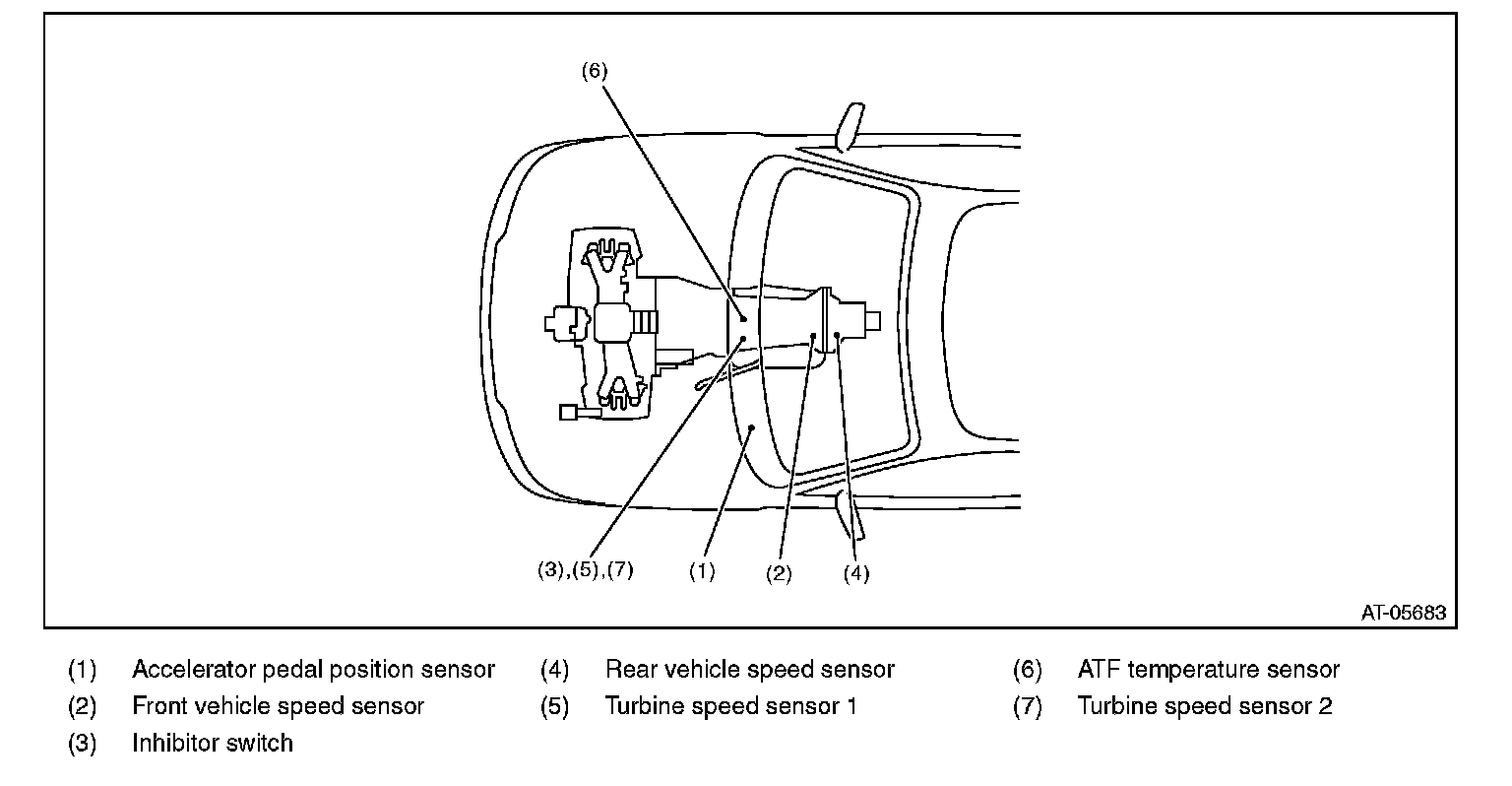 (6)

(3),(5),(7)  (1)  (2)  (4)

AT-05683

(1) Accelerator pedal position sensor
(2) Front vehicle speed sensor
(3) Inhibitor switch

(4) Rear vehicle speed sensor
(5) Turbine speed sensor 1

(6) ATF temperature sensor
(7) Turbine speed sensor 2