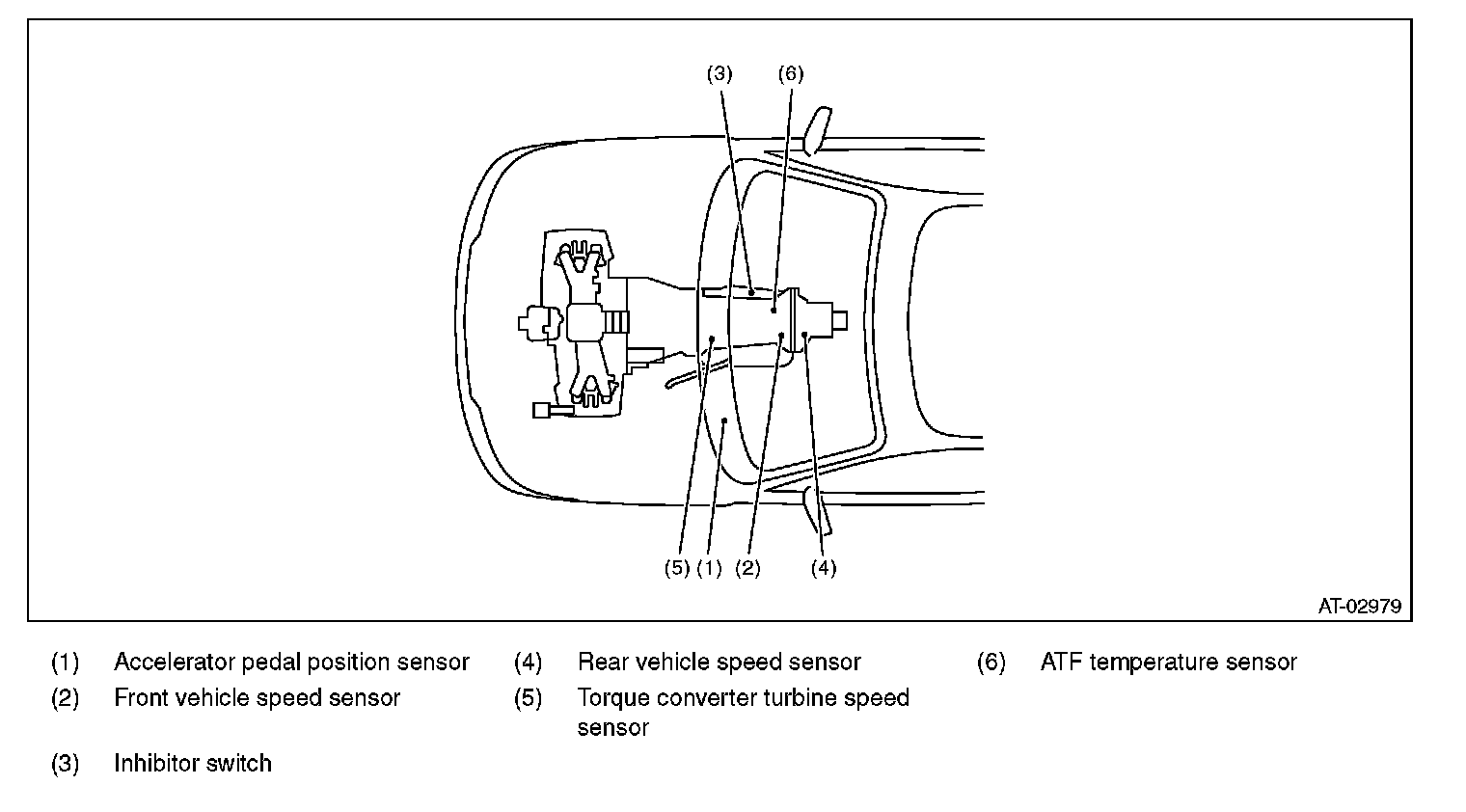 (3) (6)

(5) (1) (2) (4)

AT-02979

(1) Accelerator pedal position sensor
(2) Front vehicle speed sensor
(3) Inhibitor switch

(4) Rear vehicle speed sensor
(5) Torque converter turbine speed sensor

(6) ATF temperature sensor