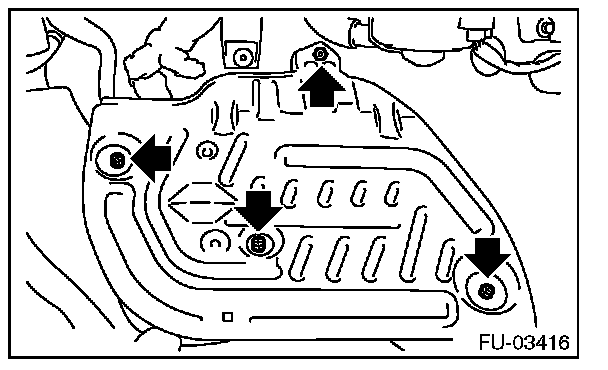 FU-03416