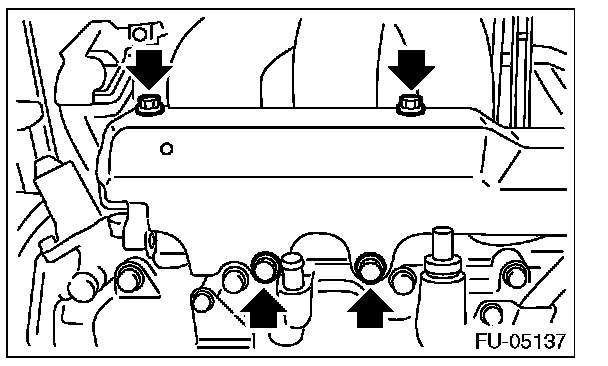 FU-05137