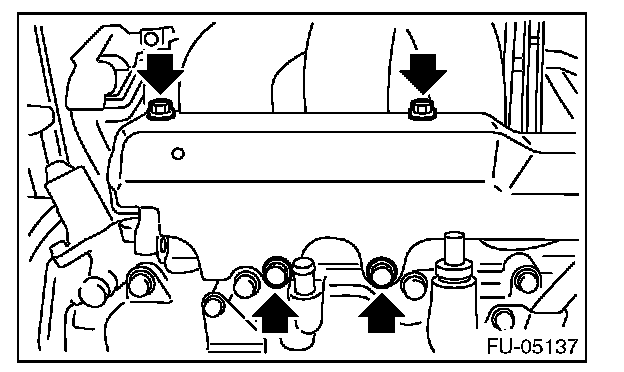 FU-05137