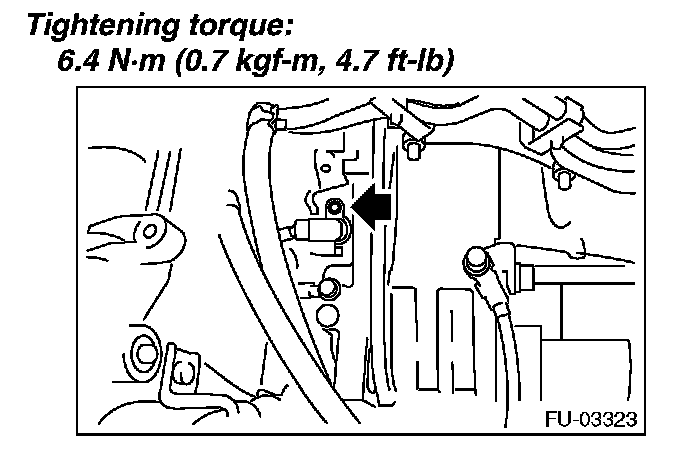 Tightening torque:
6.4 N·m (0.7 kgf-m, 4.7 ft-lb)

FU-03323