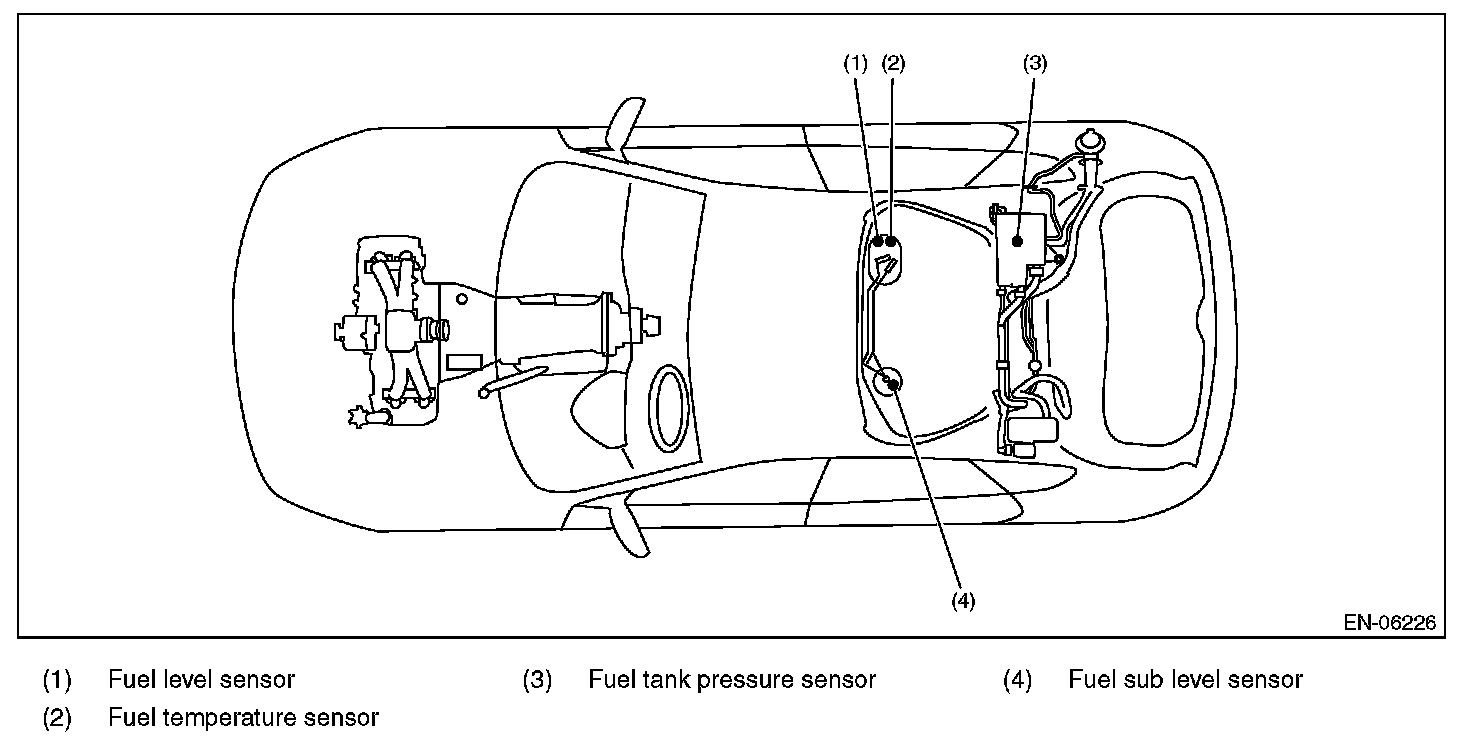 (1) (2) (3)

(4)

EN-06226

(1) Fuel level sensor
(2) Fuel temperature sensor

(3) Fuel tank pressure sensor

(4) Fuel sub level sensor