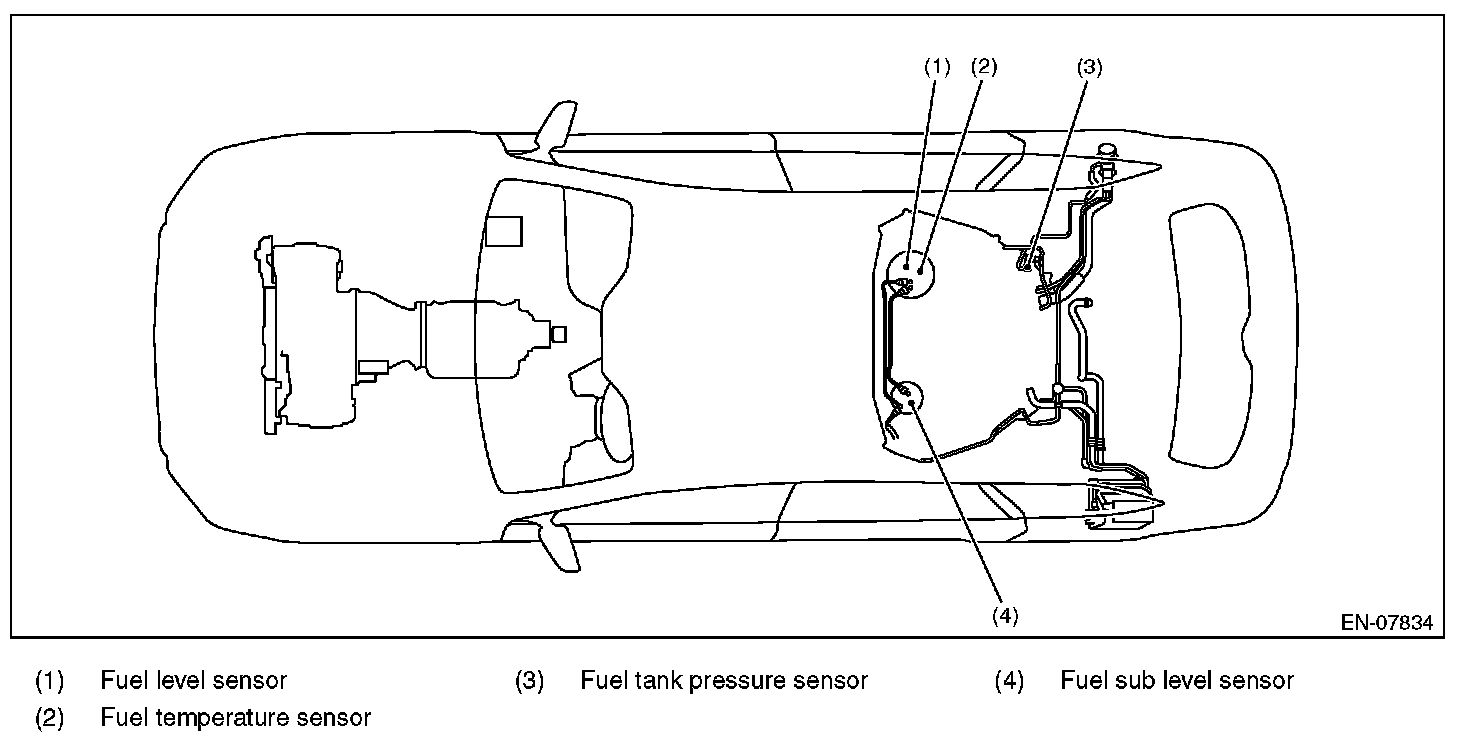 (1) (2) (3)

(4)

EN-07834

(1) Fuel level sensor
(2) Fuel temperature sensor

(3) Fuel tank pressure sensor

(4) Fuel sub level sensor