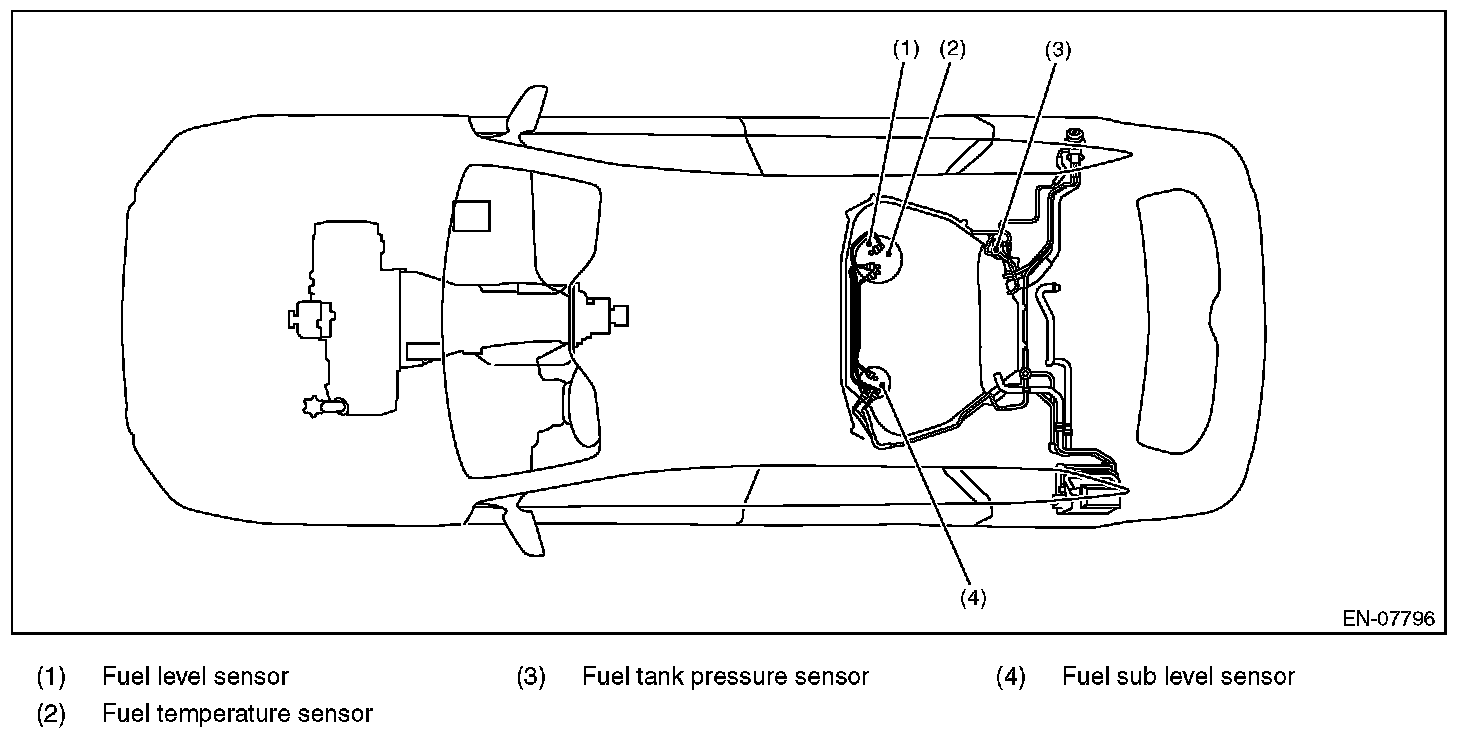 (1) (2) (3)

(4)

EN-07796

(1) Fuel level sensor
(2) Fuel temperature sensor
(3) Fuel tank pressure sensor
(4) Fuel sub level sensor