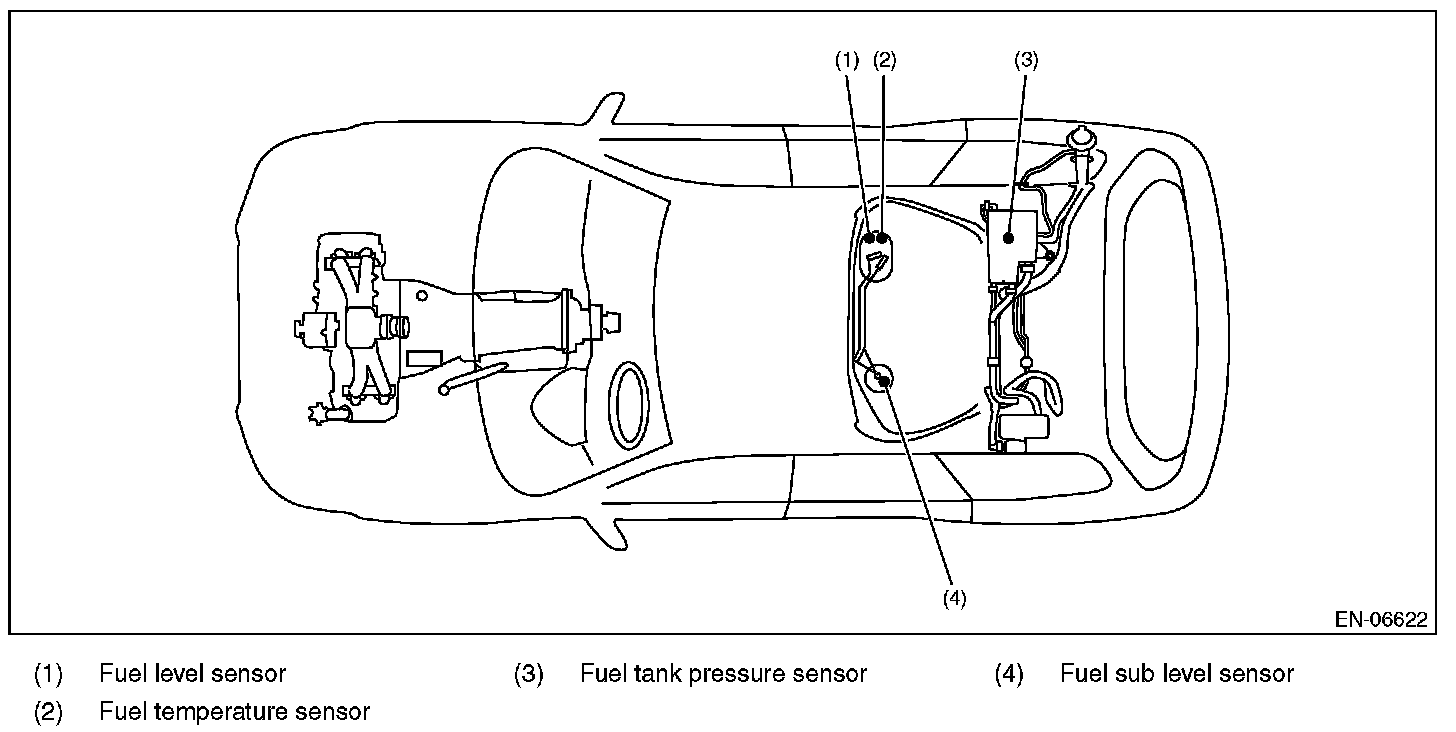 (1) (2) (3)

(4)

EN-06622

(1) Fuel level sensor
(2) Fuel temperature sensor

(3) Fuel tank pressure sensor

(4) Fuel sub level sensor