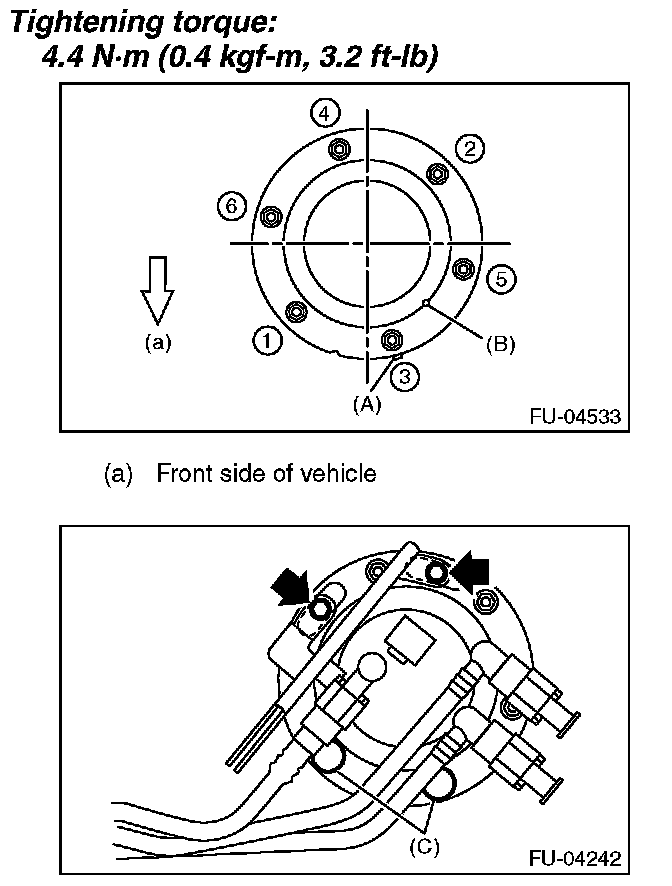 Tightening torque:
4.4 N·m (0.4 kgf-m, 3.2 ft-lb)

4
2
6
5
(a)
1
(B)
3
(A)
FU-04533

(a) Front side of vehicle

(C)
FU-04242