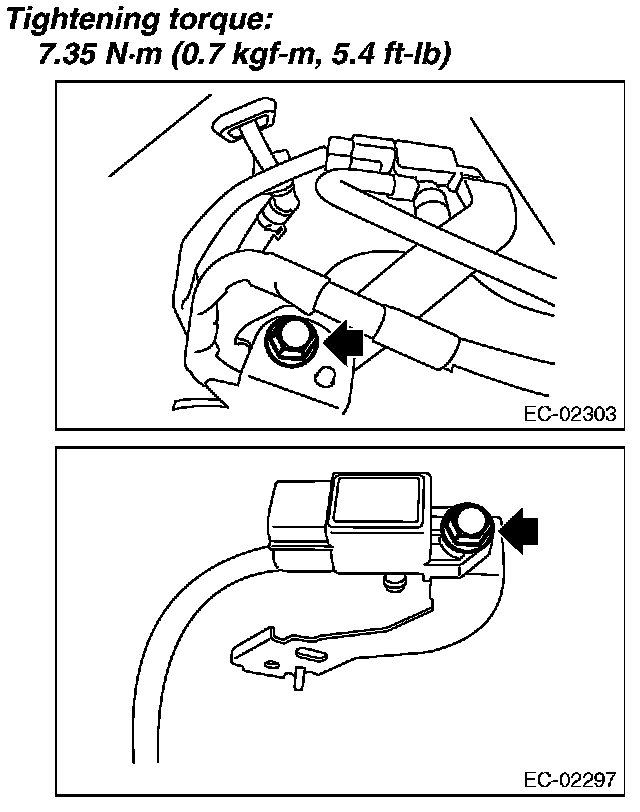 Tightening torque:
7.35 N·m (0.7 kgf-m, 5.4 ft-lb)

EC-02303

EC-02297