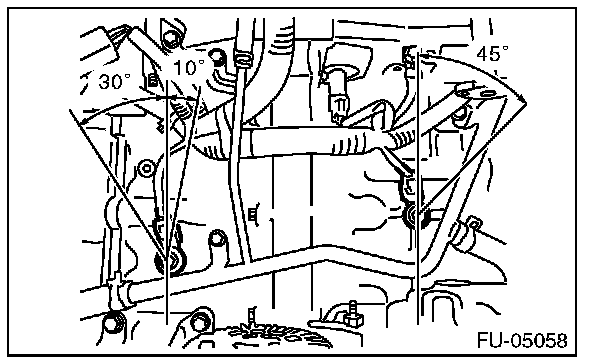 30°
10°
45°
FU-05058