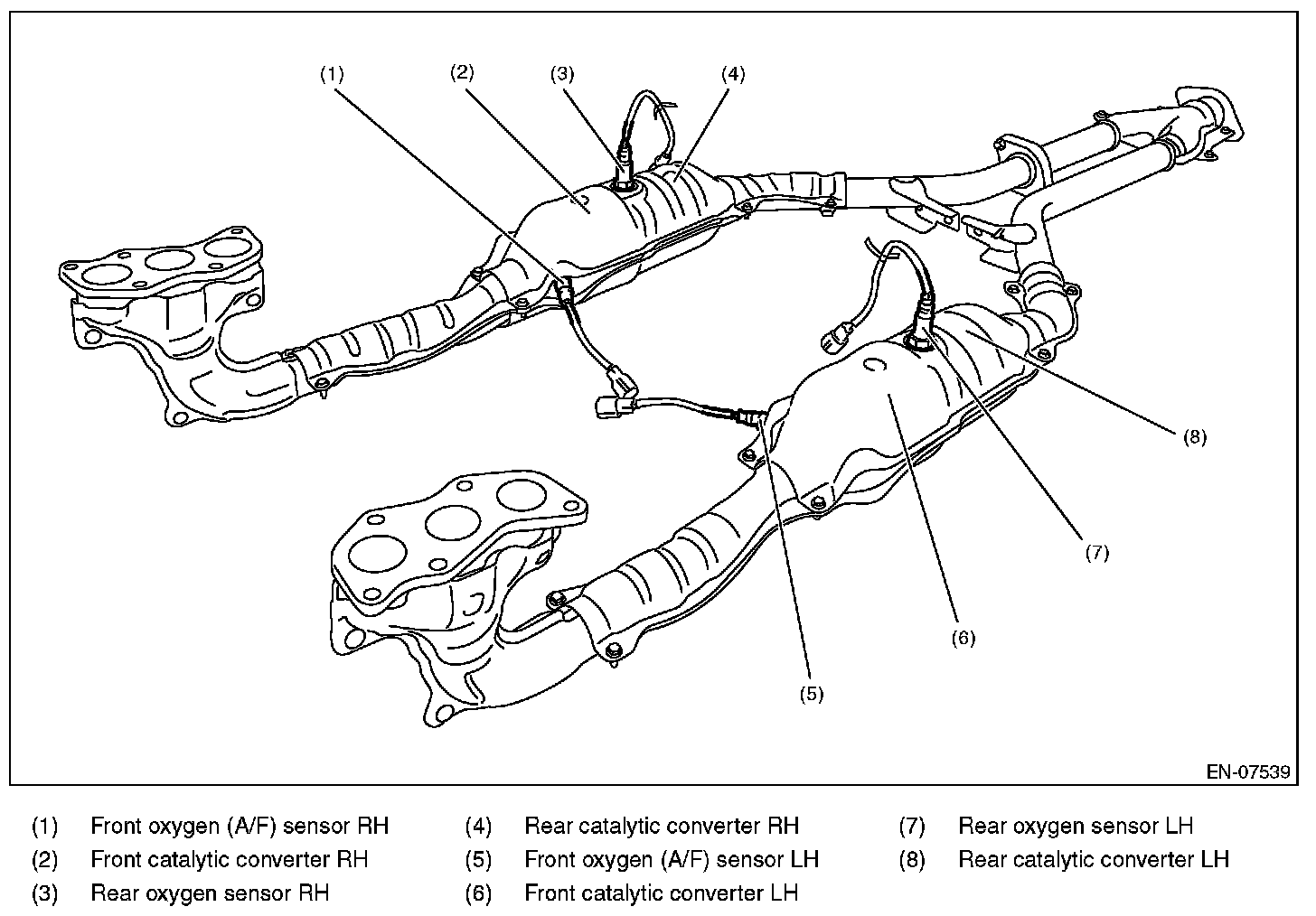 (1)
(2)
(3)
(4)
(8)
(7)
(6)
(5)
EN-07539

(1) Front oxygen (A/F) sensor RH
(2) Front catalytic converter RH
(3) Rear oxygen sensor RH
(4) Rear catalytic converter RH
(5) Front oxygen (A/F) sensor LH
(6) Front catalytic converter LH
(7) Rear oxygen sensor LH
(8) Rear catalytic converter LH