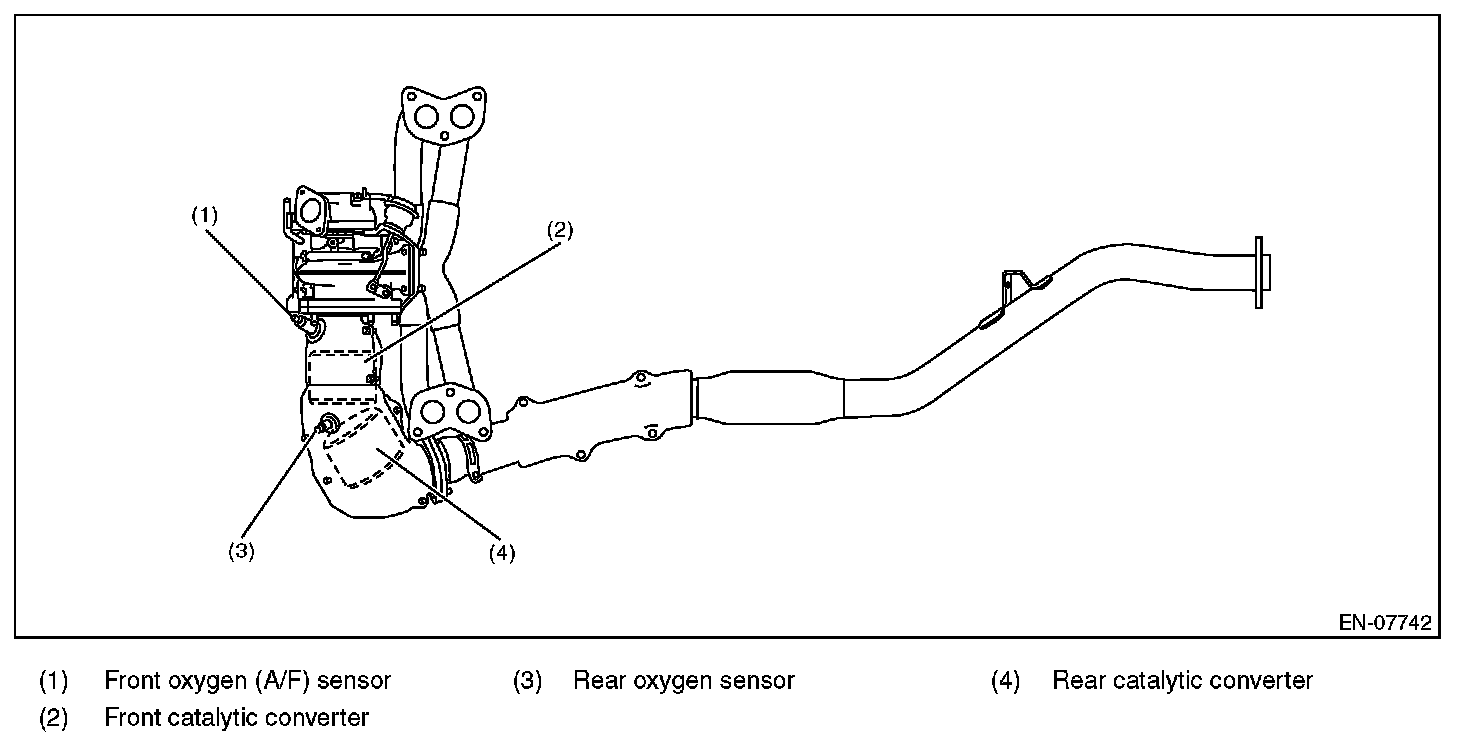 (1)
(2)
(3)
(4)

EN-07742

(1) Front oxygen (A/F) sensor
(2) Front catalytic converter
(3) Rear oxygen sensor
(4) Rear catalytic converter