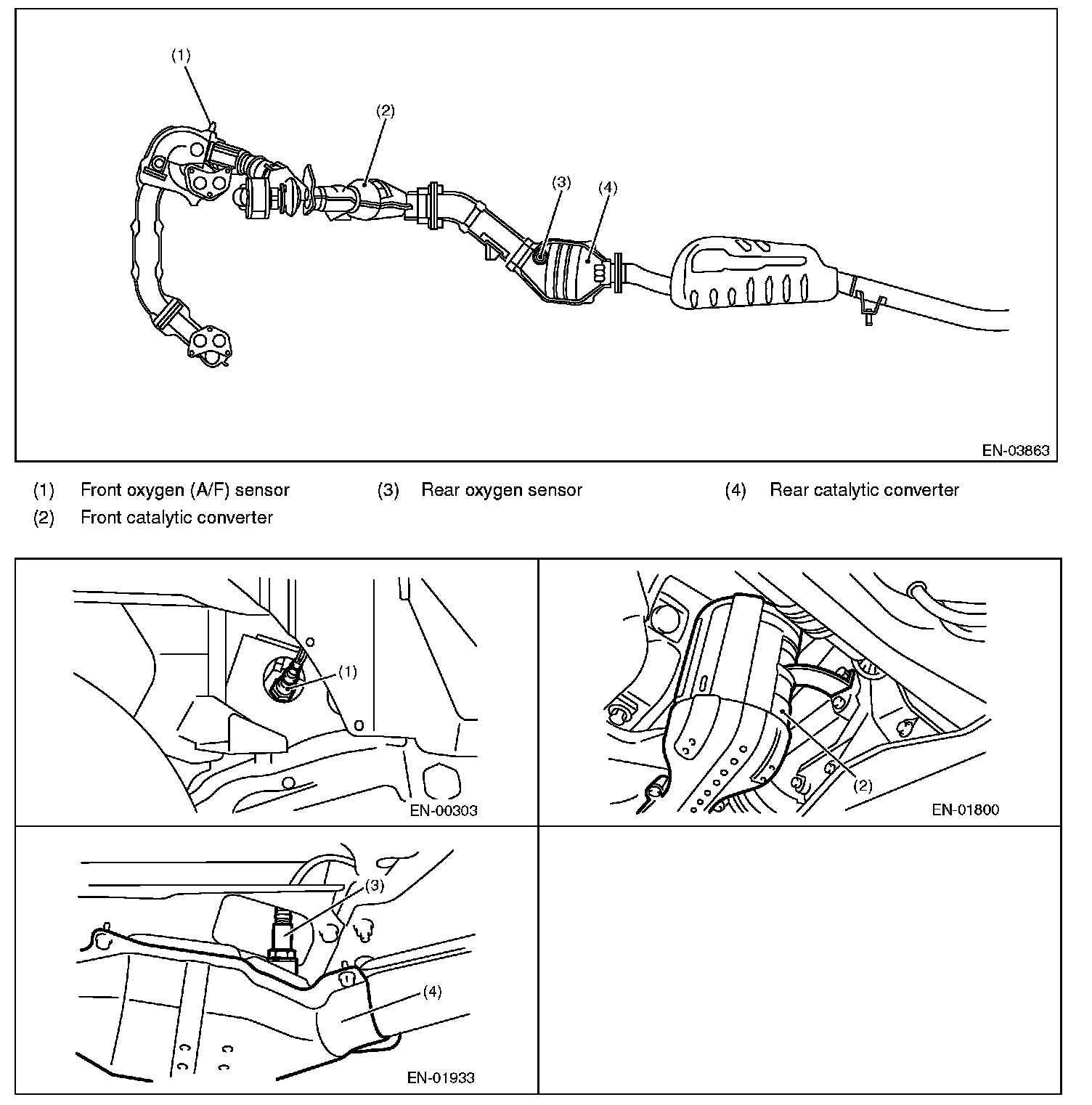 (1)

(2)

(3)

(4)

EN-03863

(1) Front oxygen (A/F) sensor
(2) Front catalytic converter
(3) Rear oxygen sensor
(4) Rear catalytic converter

(1)

EN-00303

(2)

EN-01800

(3)

(4)

EN-01933