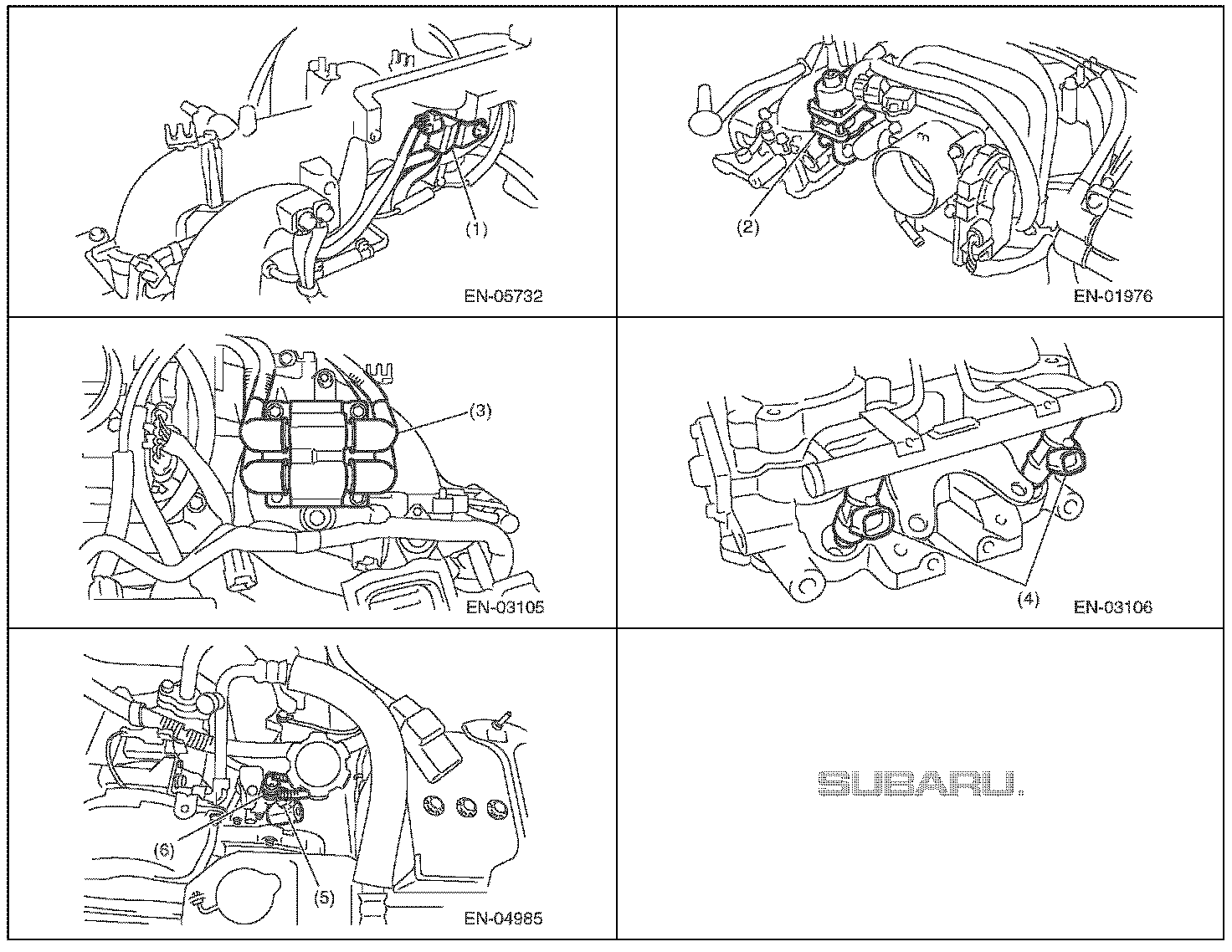 (1)
EN-05732

(2)
EN-01976

(3)
EN-03105

(4)
EN-03106

(6)
(5)
EN-04985

SUBARU.