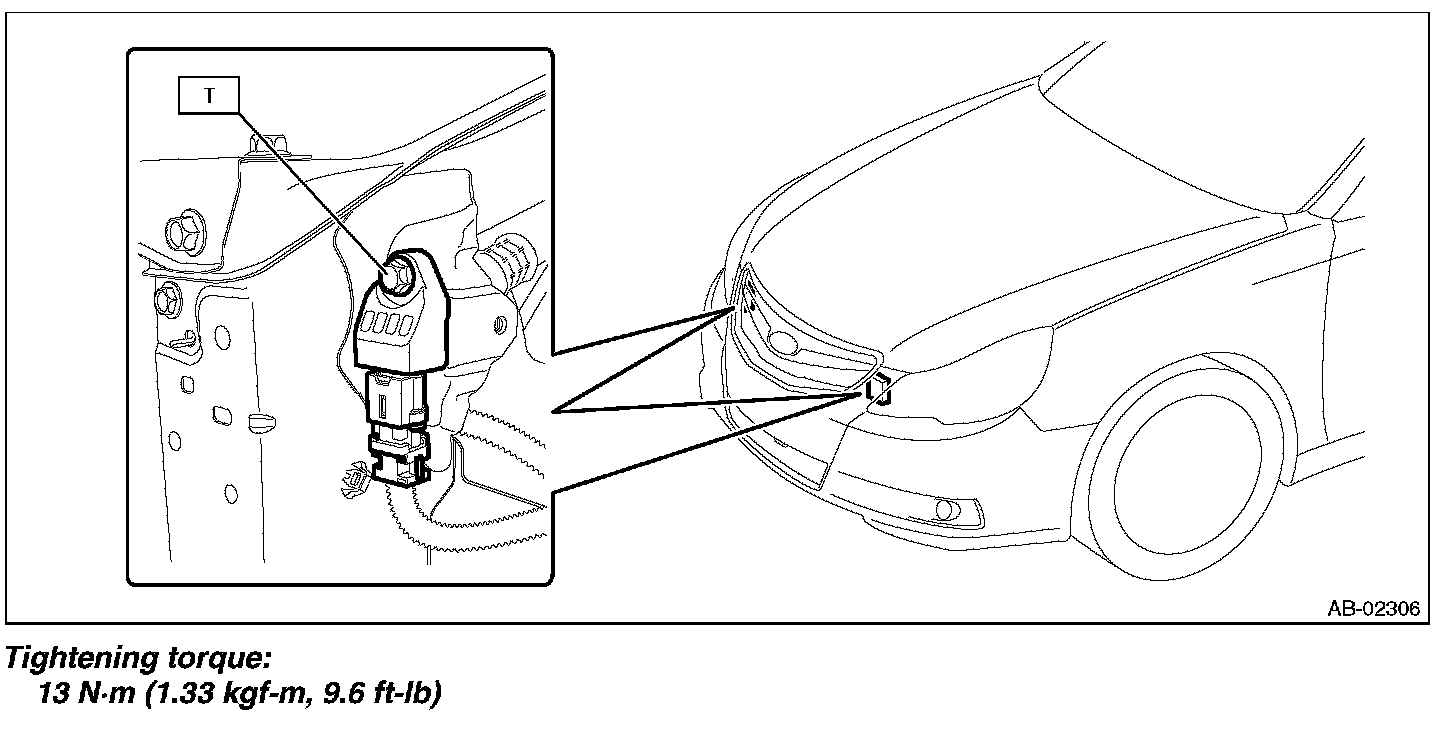 T

AB-02306

Tightening torque:
13 N·m (1.33 kgf-m, 9.6 ft-lb)