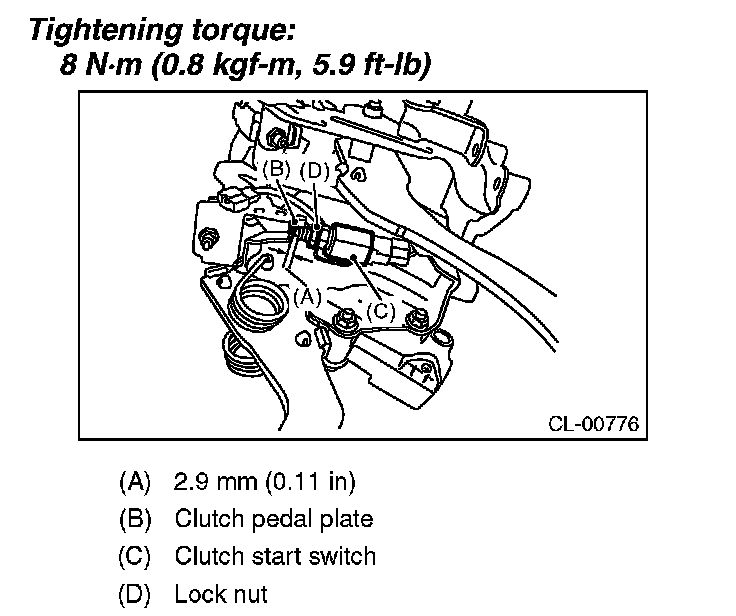 Tightening torque:
8 N·m (0.8 kgf-m, 5.9 ft-lb)

(B) (D)

(A)

(C)

CL-00776

(A) 2.9 mm (0.11 in)

(B) Clutch pedal plate

(C) Clutch start switch

(D) Lock nut