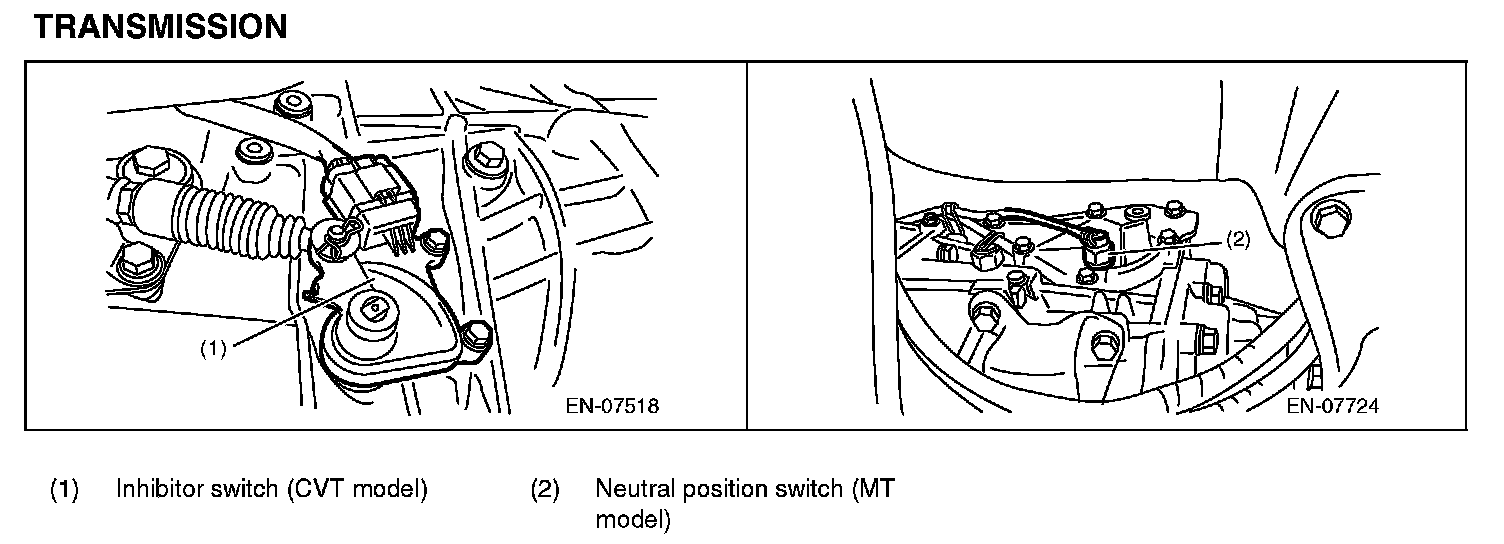 TRANSMISSION

(1)

EN-07518

(2)

EN-07724

(1) Inhibitor switch (CVT model)

(2) Neutral position switch (MT model)