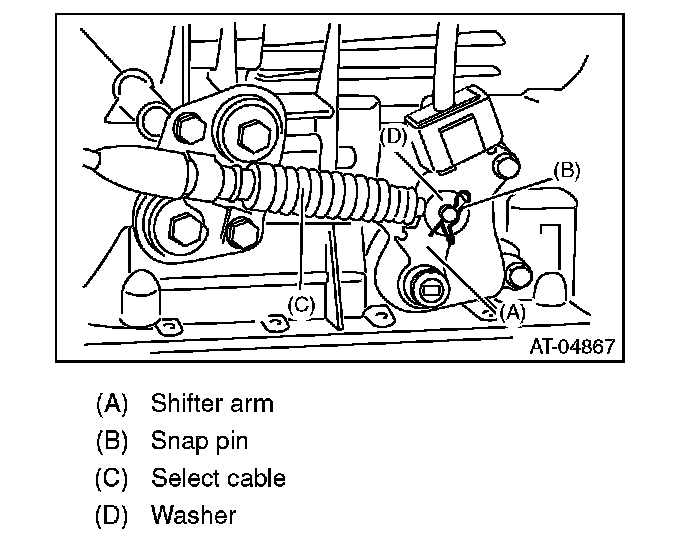 (D)
(B)
(C)
(A)
AT-04867

(A) Shifter arm
(B) Snap pin
(C) Select cable
(D) Washer