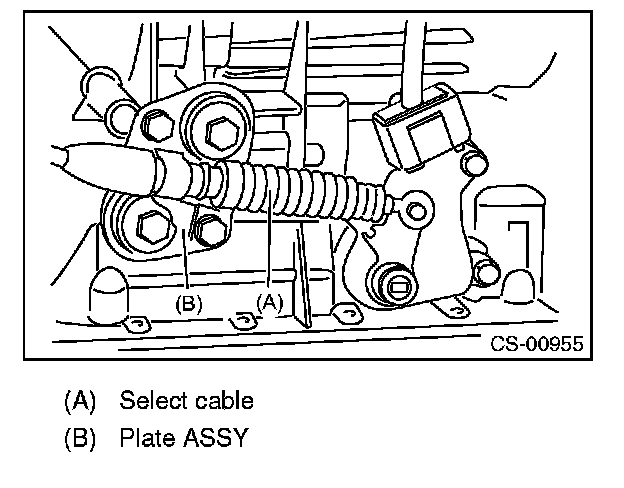 (B)
(A)
CS-00955

(A) Select cable
(B) Plate ASSY