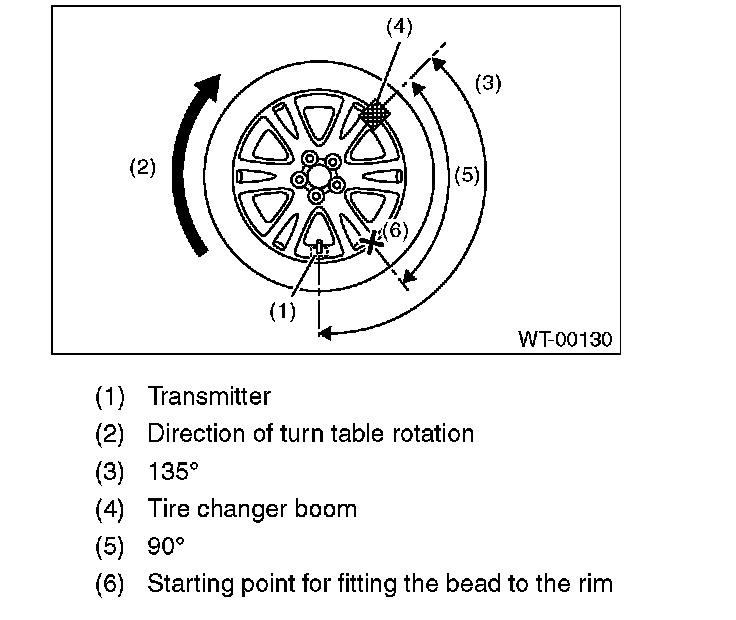 (4)
(3)
(2)
(5)
(6)
(1)
WT-00130

(1) Transmitter
(2) Direction of turn table rotation
(3) 135°
(4) Tire changer boom
(5) 90°
(6) Starting point for fitting the bead to the rim