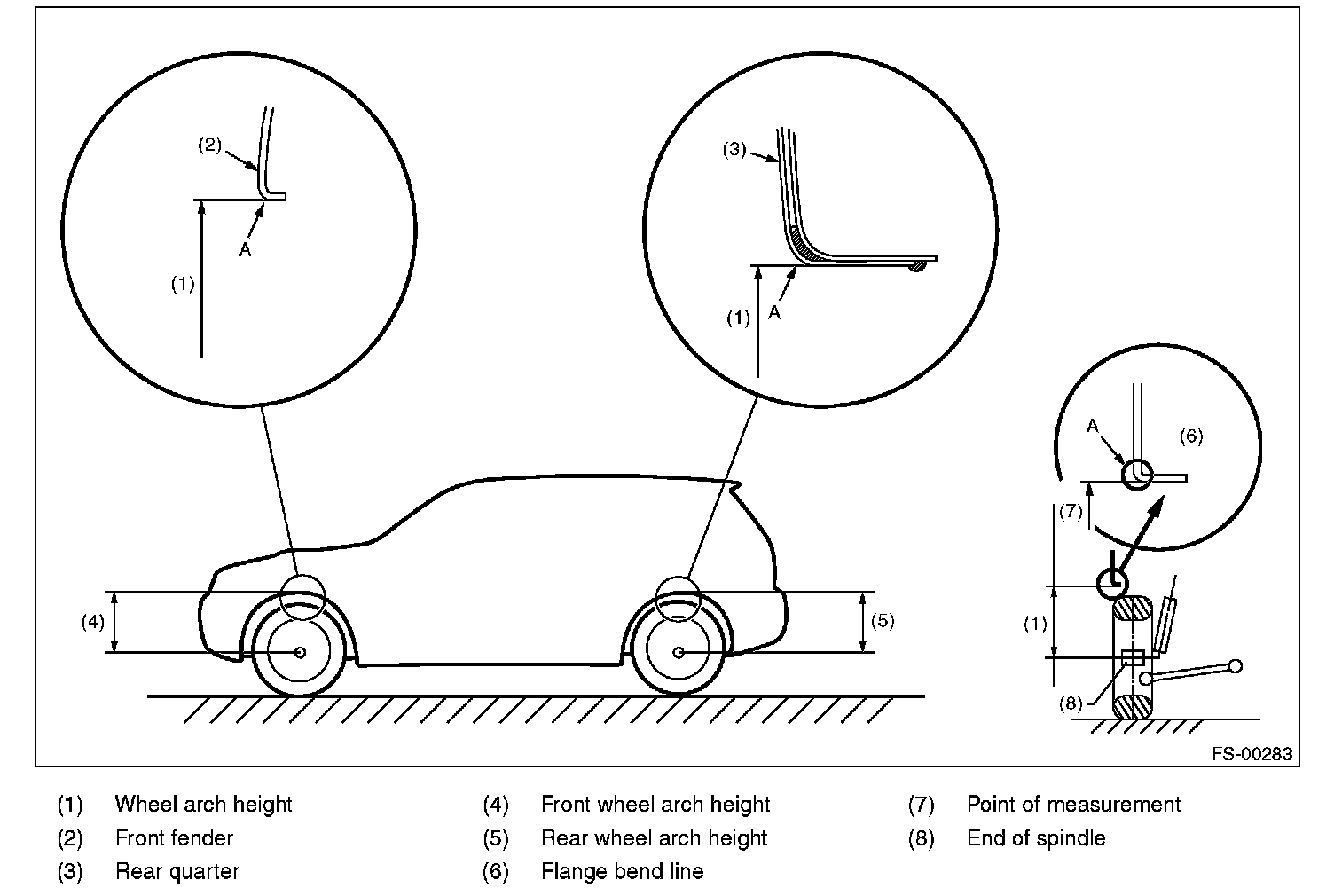 (2)
A
(1)
(3)
(1)
A
A
(6)
(7)
(4)
(5)
(1)
(8)
FS-00283

(1) Wheel arch height
(2) Front fender
(3) Rear quarter
(4) Front wheel arch height
(5) Rear wheel arch height
(6) Flange bend line
(7) Point of measurement
(8) End of spindle