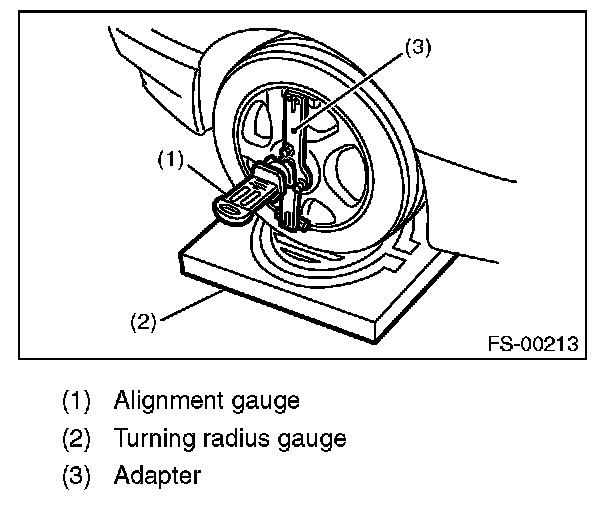 (3)
(1)
(2)
FS-00213

(1) Alignment gauge
(2) Turning radius gauge
(3) Adapter