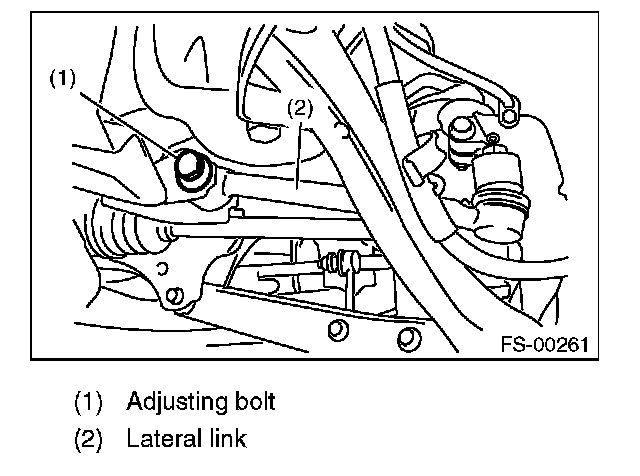 (1)

(2)

FS-00261

(1) Adjusting bolt

(2) Lateral link