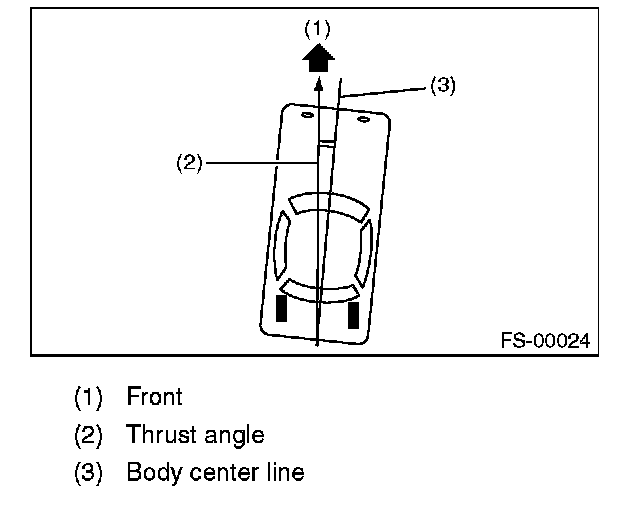 (1)

(3)

(2)

FS-00024

(1) Front
(2) Thrust angle
(3) Body center line